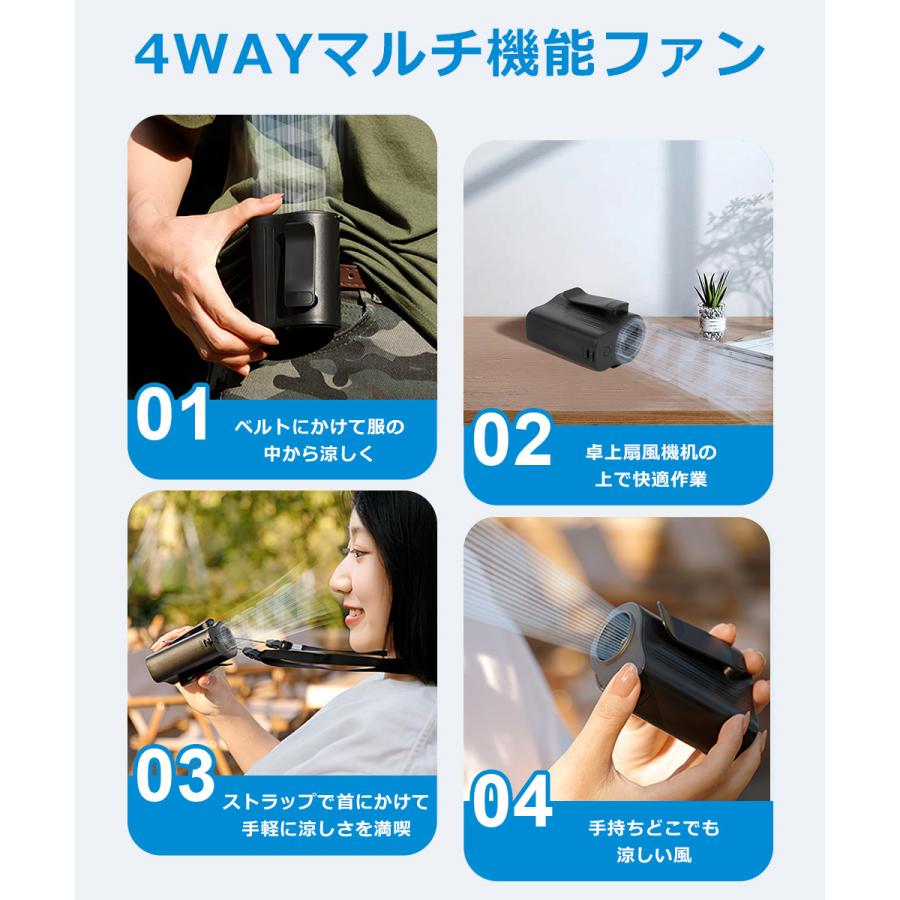 4WAYマルチ機能ファン

01
ベルトにかけて服の中から涼しく

02
卓上扇風機机の上で快適作業

03
ストラップで首にかけて手軽に涼しさを満喫

04
手持ちどこでも涼しい風