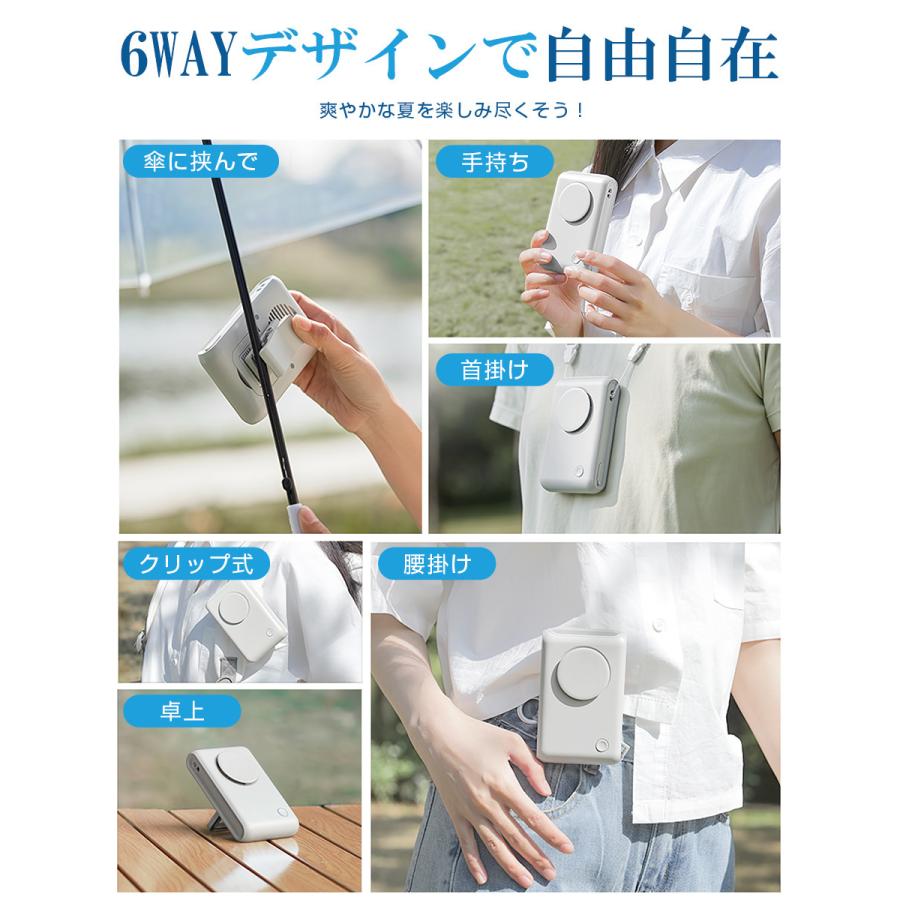 6WAYデザインで自由自在

爽やかな夏を楽しみ尽くそう！

傘に挟んで

手持ち

首掛け

クリップ式

腰掛け

卓上