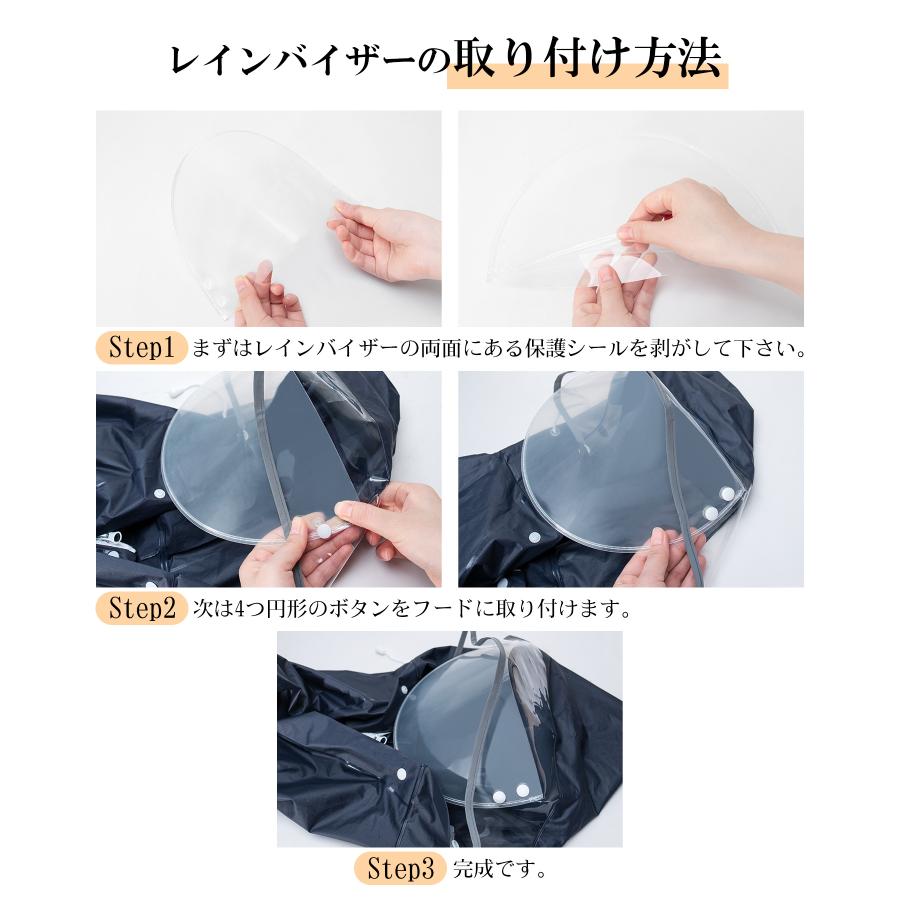 レインバイザーの取り付け方法

Step1 まずはレインバイザーの両面にある保護シールを剥がして下さい。

Step2 次は4つ円形のボタンをフードに取り付けます。

Step3 完成です。