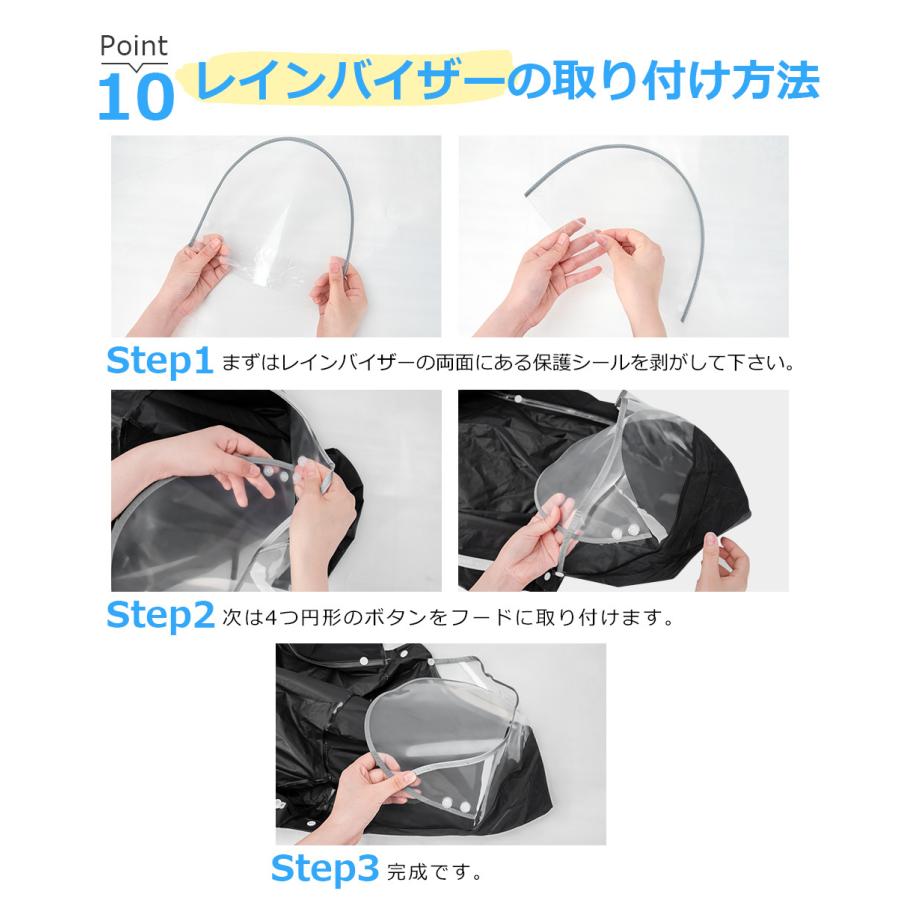 Point
10 レインバイザーの取り付け方法

Step1 まずはレインバイザーの両面にある保護シールを剥がして下さい。

Step2 次は4つ円形のボタンをフードに取り付けます。

Step3 完成です。