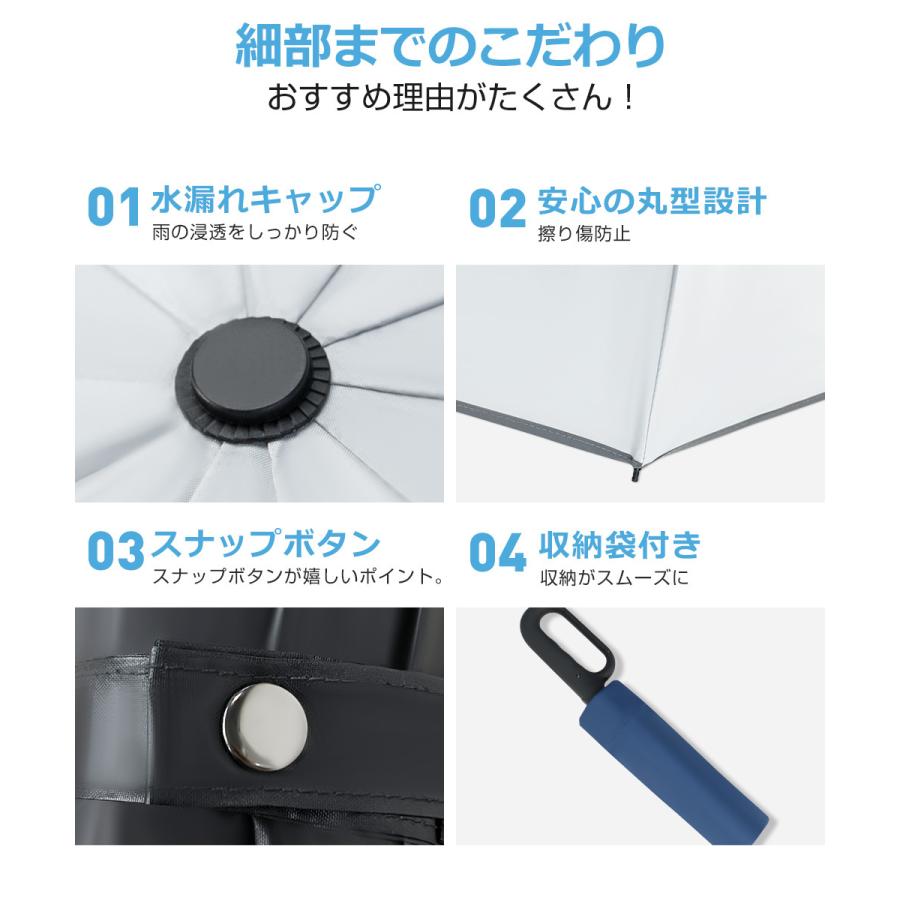 細部までのこだわり
おすすめ理由がたくさん！

01 水漏れキャップ
雨の浸透をしっかり防ぐ

02 安心の丸型設計
擦り傷防止

03 スナップボタン
スナップボタンが嬉しいポイント。

04 収納袋付き
収納がスムーズに