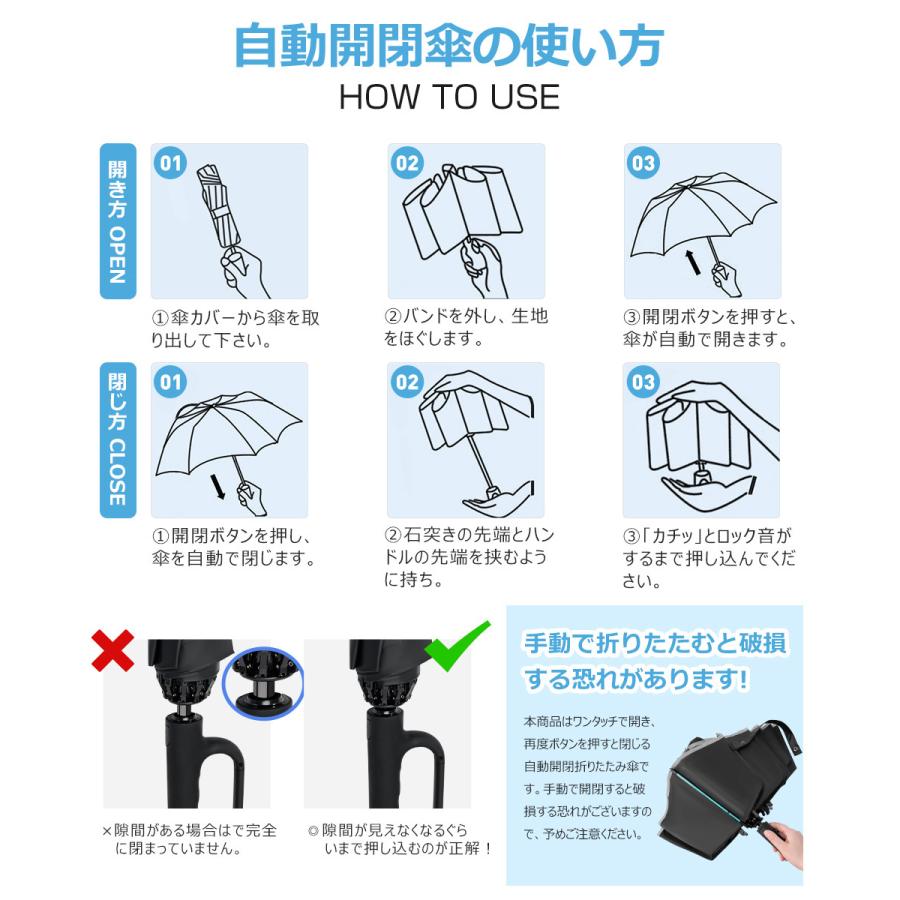 自動開閉傘の使い方

HOW TO USE

開き方 OPEN

01

①傘カバーから傘を取り出して下さい。

02

②バンドを外し、生地をほぐします。

03

③開閉ボタンを押すと、傘が自動で開きます。

閉じ方 CLOSE

01

①開閉ボタンを押し、傘を自動で閉じます。

02

②石突きの先端とハンドルの先端を挟むように持ち。

03

③「カチッ」とロック音がするまで押し込んでください。

×隙間がある場合はで完全に閉まっていません。

◎隙間が見えなくなるぐらいまで押し込むのが正解！

手動で折りたたむと破損する恐れがあります!

本商品はワンタッチで開き、再度ボタンを押すと閉じる自動開閉折りたたみ傘です。手動で開閉すると破損する恐れがございますので、予めご注意ください。