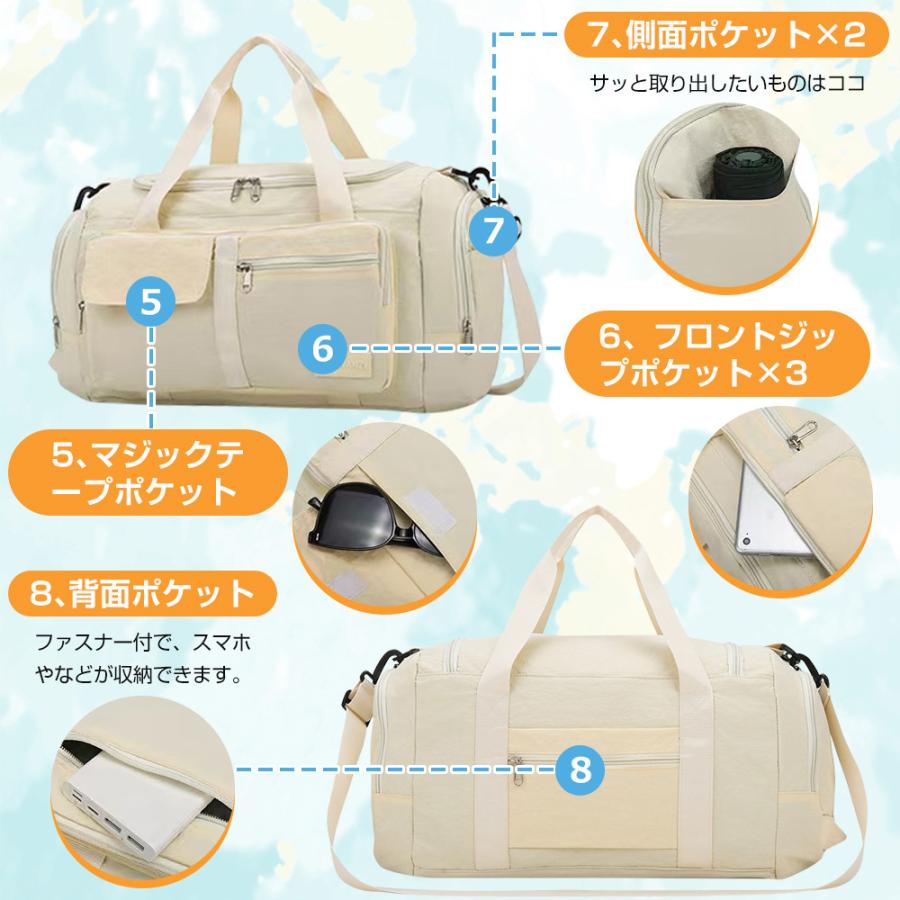 7、側面ポケット×2

サッと取り出したいものはココ

7

5

6

6、フロントジップポケット×3

5、マジックテープポケット

8、背面ポケット

ファスナー付で、スマホやなどが収納できます。

8