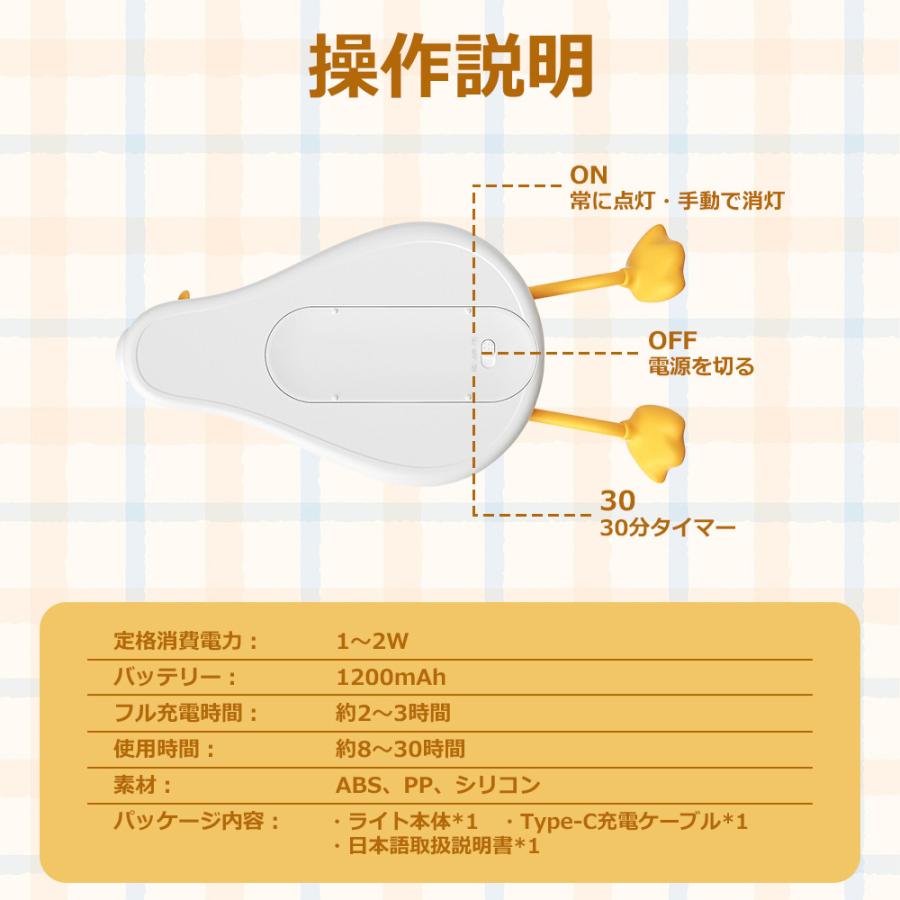 操作説明

ON
常に点灯・手動で消灯

OFF
電源を切る

30
30分タイマー

| 定格消費電力： | 1～2W |
|---|---|
| バッテリー： | 1200mAh |
| フル充電時間： | 約2～3時間 |
| 使用時間： | 約8～30時間 |
| 素材： | ABS、PP、シリコン |
| パッケージ内容： | ・ライト本体*1　・Type-C充電ケーブル*1 ・日本語取扱説明書*1 |