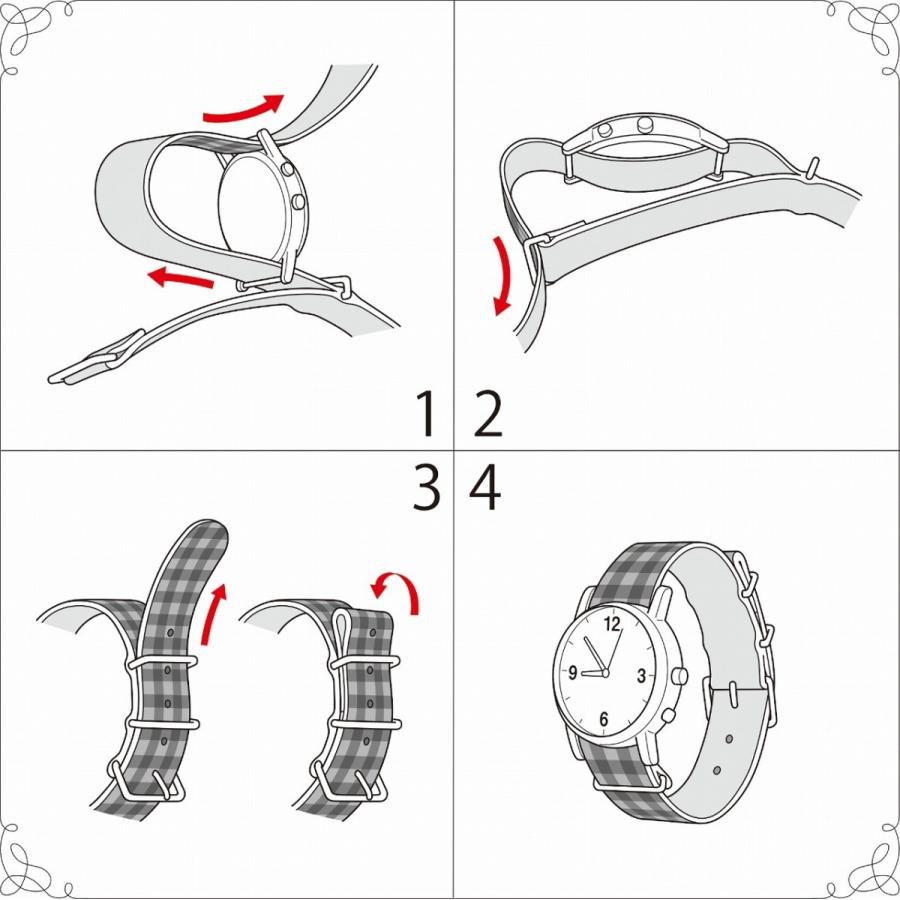 1 2

3 4

12
9
3
6