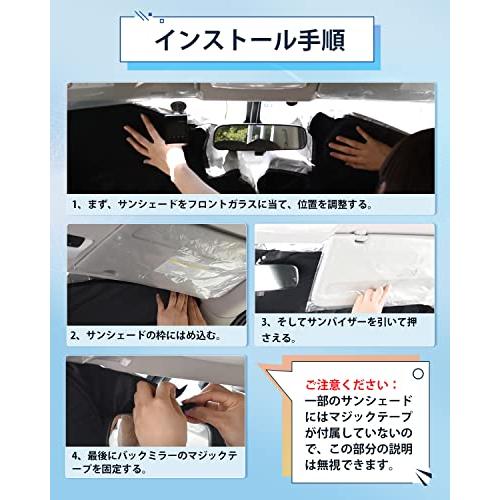 インストール手順

1、まず、サンシェードをフロントガラスに当て、位置を調整する。

2、サンシェードの枠にはめ込む。

3、そしてサンバイザーを引いて押さえる。

4、最後にバックミラーのマジックテープを固定する。

ご注意ください：
一部のサンシェードにはマジックテープが付属していないので、この部分の説明は無視できます。