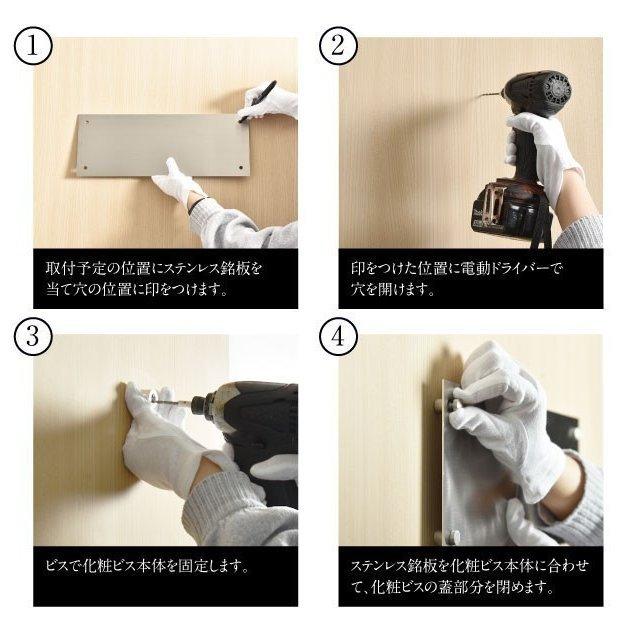 ①

取付予定の位置にステンレス銘板を当て穴の位置に印をつけます。

②

印をつけた位置に電動ドライバーで穴を開けます。

③

ビスで化粧ビス本体を固定します。

④

ステンレス銘板を化粧ビス本体に合わせて、化粧ビスの蓋部分を閉めます。