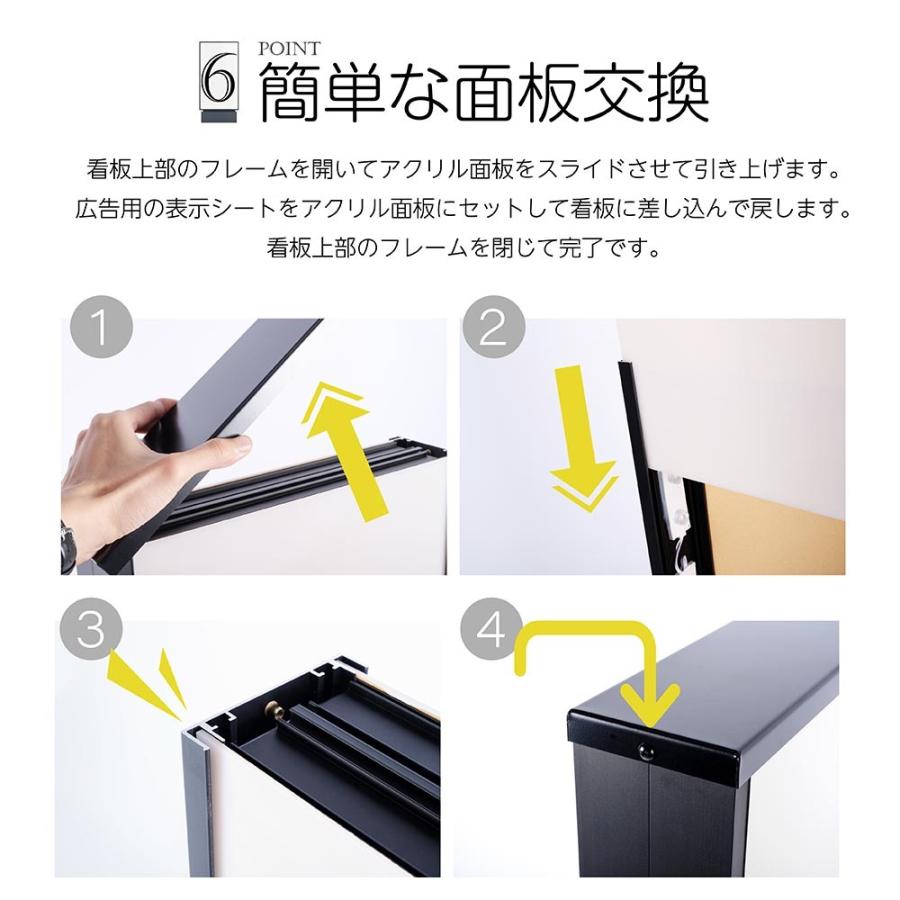 6 POINT 簡単な面板交換

看板上部のフレームを開いてアクリル面板をスライドさせて引き上げます。
広告用の表示シートをアクリル面板にセットして看板に差し込んで戻します。
看板上部のフレームを閉じて完了です。

1

2

3

4