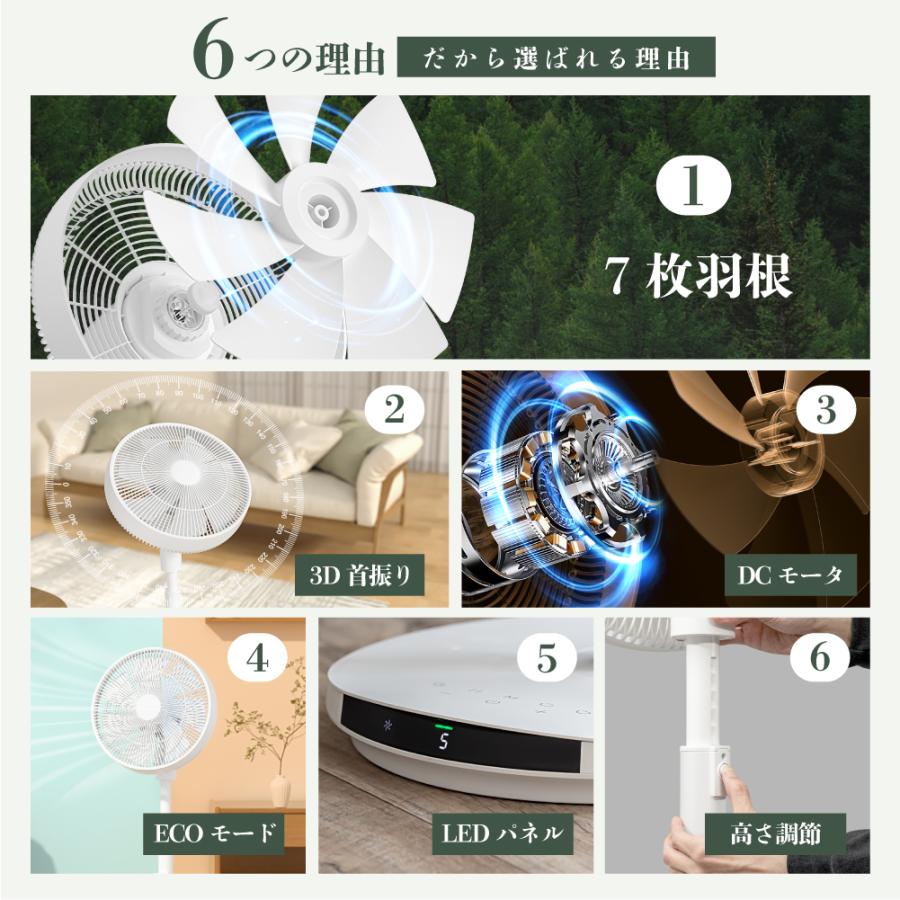 6つの理由 だから選ばれる理由

1
7 枚羽根

2
3D 首振り

3
DC モータ

4
ECO モード

5
5
LED パネル

6
高さ調節