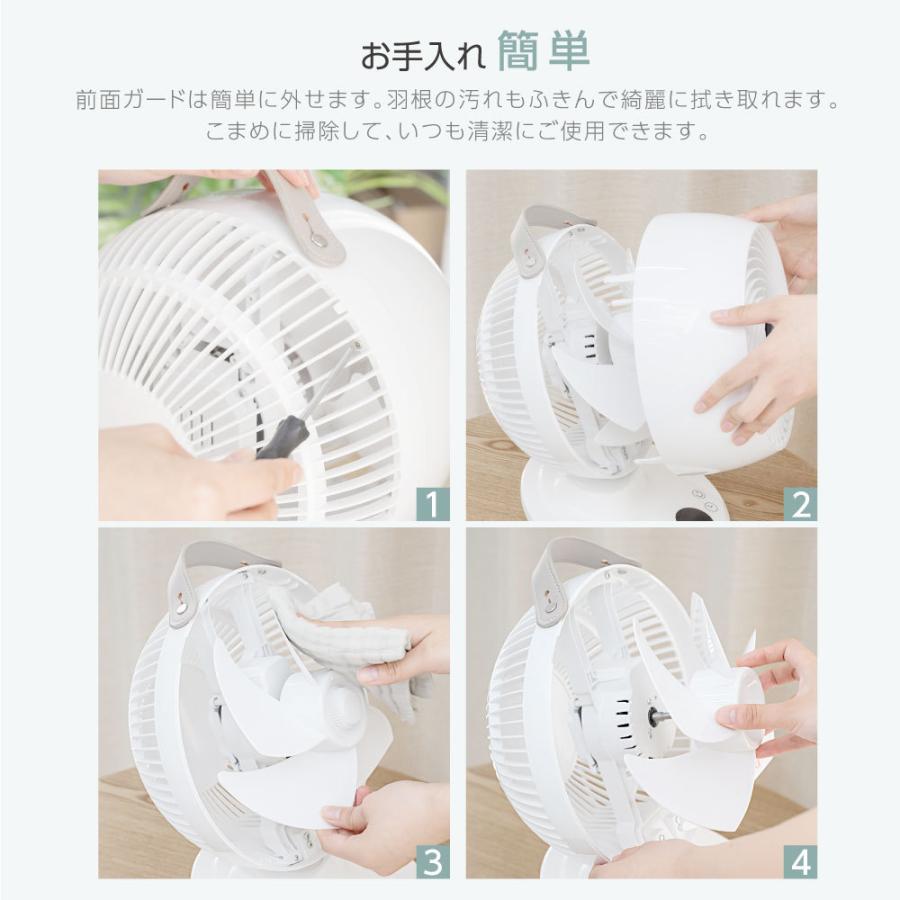 お手入れ 簡単

前面ガードは簡単に外せます。羽根の汚れもふきんで綺麗に拭き取れます。こまめに掃除して、いつも清潔にご使用できます。

1

2

3

4