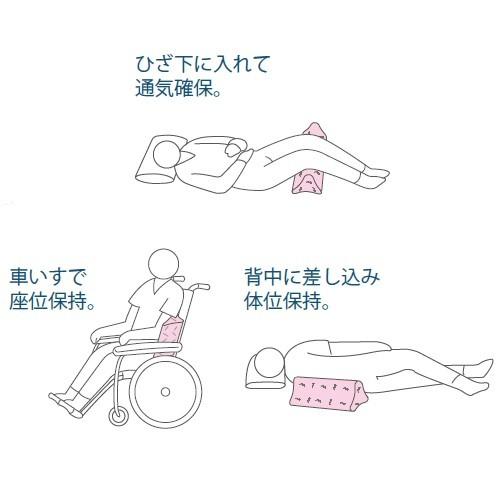 ひざ下に入れて
通気確保。

車いすで
座位保持。

背中に差し込み
体位保持。