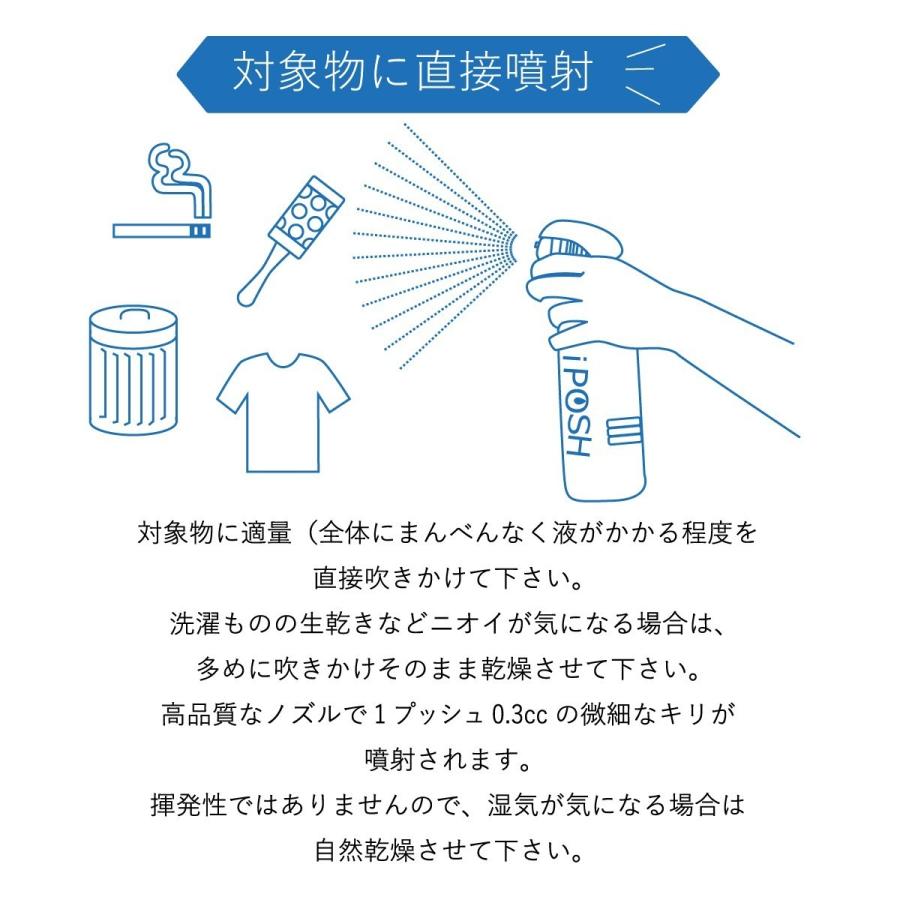 対象物に直接噴射

iPOSH

対象物に適量（全体にまんべんなく液がかかる程度を直接吹きかけて下さい。
洗濯ものの生乾きなどニオイが気になる場合は、多めに吹きかけそのまま乾燥させて下さい。
高品質なノズルで１プッシュ 0.3cc の微細なキリが噴射されます。
揮発性ではありませんので、湿気が気になる場合は自然乾燥させて下さい。