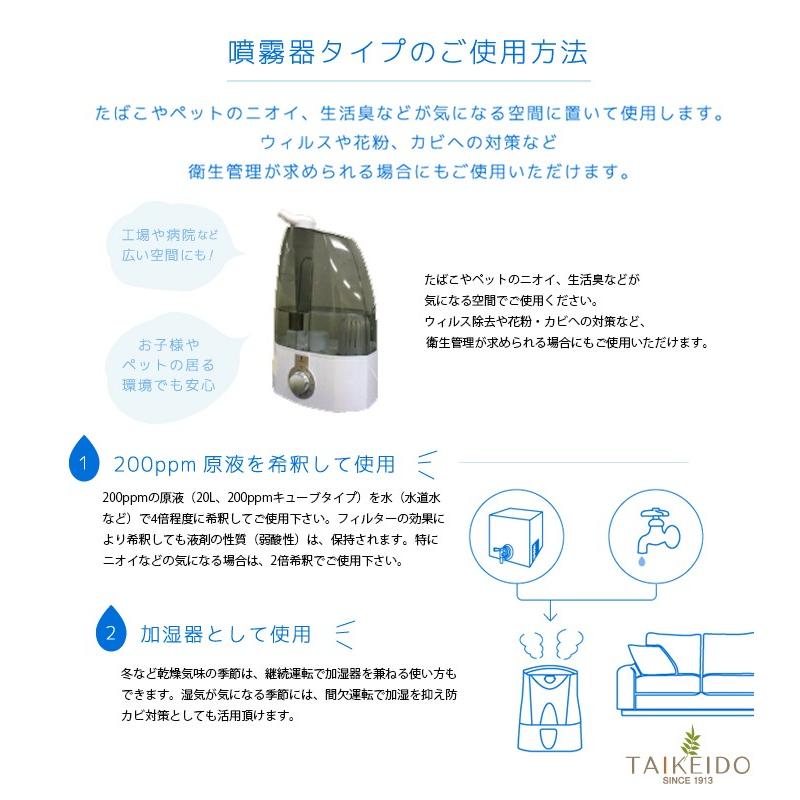 噴霧器タイプのご使用方法

たばこやペットのニオイ、生活臭などが気になる空間に置いて使用します。
ウィルスや花粉、カビへの対策など
衛生管理が求められる場合にもご使用いただけます。

工場や病院など
広い空間にも！

お子様や
ペットの居る
環境でも安心

たばこやペットのニオイ、生活臭などが
気になる空間でご使用ください。
ウィルス除去や花粉・カビへの対策など、
衛生管理が求められる場合にもご使用いただけます。

1 200ppm 原液を希釈して使用

200ppmの原液（20L、200ppmキューブタイプ）を水（水道水など）で4倍程度に希釈してご使用下さい。フィルターの効果により希釈しても液剤の性質（弱酸性）は、保持されます。特にニオイなどの気になる場合は、2倍希釈でご使用下さい。

2 加湿器として使用

冬など乾燥気味の季節は、継続運転で加湿器を兼ねる使い方もできます。湿気が気になる季節には、間欠運転で加湿を抑え防カビ対策としても活用頂けます。

TAIKEIDO
SINCE 1913