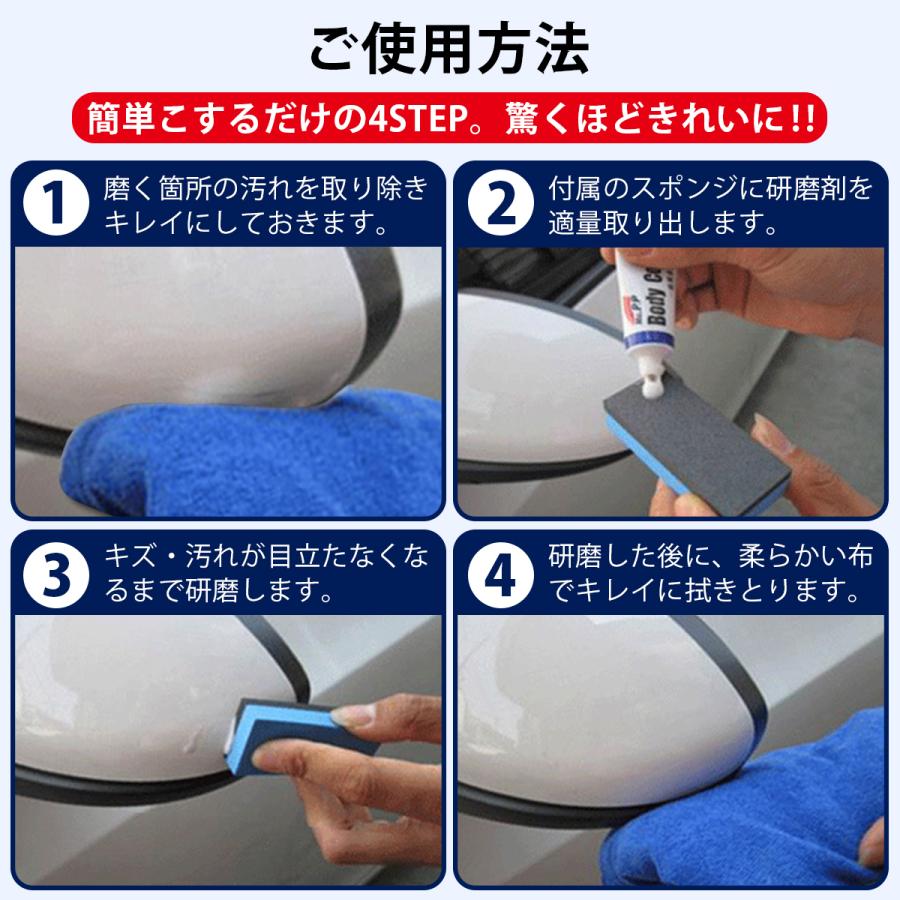 ご使用方法

簡単こするだけの4STEP。驚くほどきれいに!!

1 磨く箇所の汚れを取り除きキレイにしておきます。

2 付属のスポンジに研磨剤を適量取り出します。

Body Co

3 キズ・汚れが目立たなくなるまで研磨します。

4 研磨した後に、柔らかい布でキレイに拭きとります。