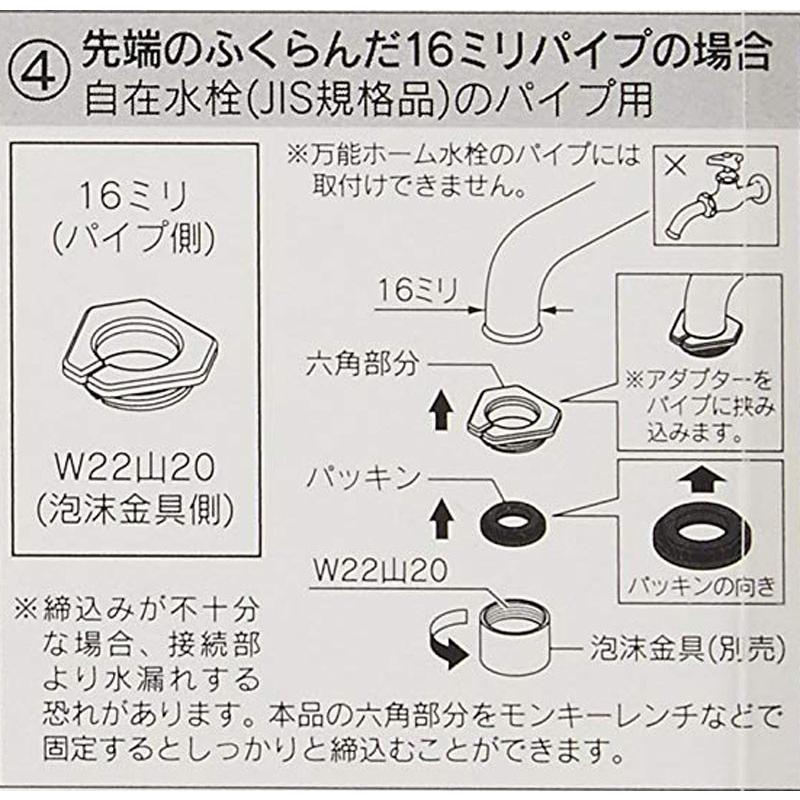 ④ 先端のふくらんだ16ミリパイプの場合
自在水栓(JIS規格品)のパイプ用

16ミリ
(パイプ側)

W22山20
(泡沫金具側)

※万能ホーム水栓のパイプには取付けできません。

×

16ミリ

六角部分

※アダプターをパイプに挟み込みます。

パッキン

パッキンの向き

W22山20

泡沫金具(別売)

※締込みが不十分な場合、接続部より水漏れする恐れがあります。本品の六角部分をモンキーレンチなどで固定するとしっかりと締込むことができます。