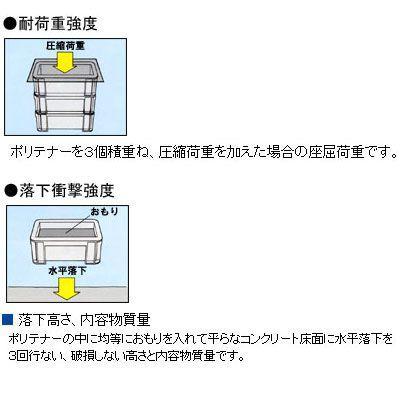 ●耐荷重強度

圧縮荷重

ポリテナーを3個積重ね、圧縮荷重を加えた場合の座屈荷重です。

●落下衝撃強度

おもり

水平落下

■ 落下高さ、内容物質量

ポリテナーの中に均等におもりを入れて平らなコンクリート床面に水平落下を3回行ない、破損しない高さと内容物質量です。