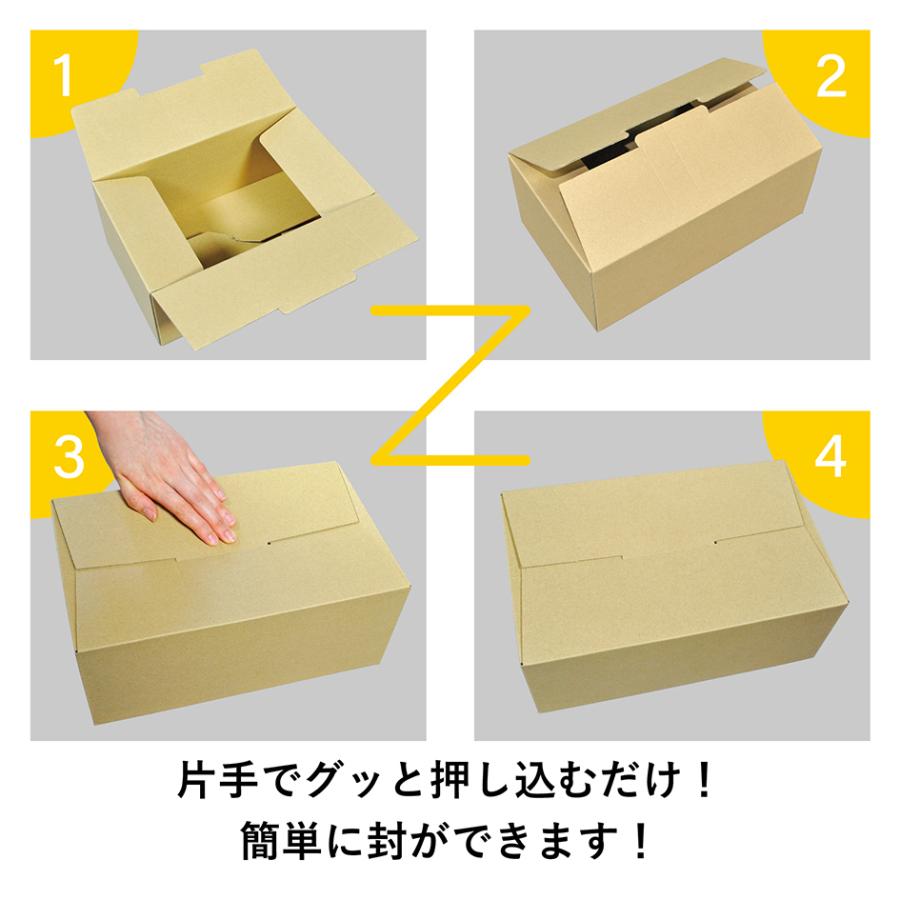 1

2

3

4

片手でグッと押し込むだけ！
簡単に封ができます！