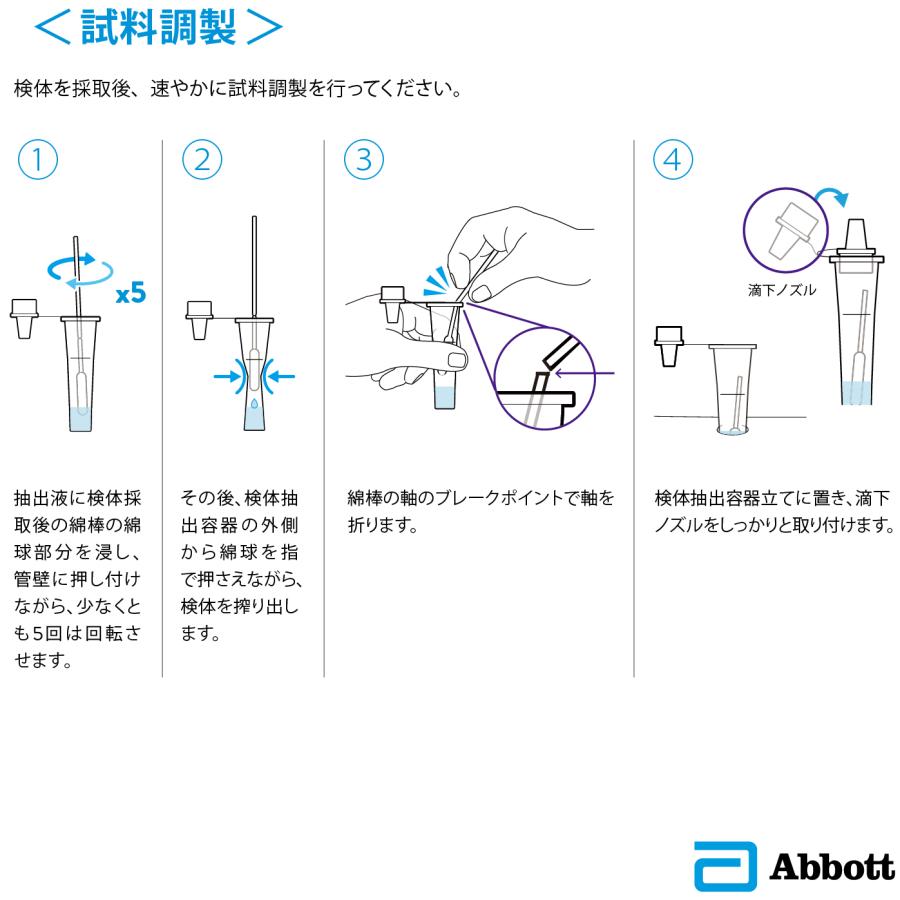 ＜試料調製＞

検体を採取後、速やかに試料調製を行ってください。

①

x5

抽出液に検体採取後の綿棒の綿球部分を浸し、管壁に押し付けながら、少なくとも5回は回転させます。

②

その後、検体抽出容器の外側から綿球を指で押さえながら、検体を搾り出します。

③

綿棒の軸のブレークポイントで軸を折ります。

④

滴下ノズル

検体抽出容器立てに置き、滴下ノズルをしっかりと取り付けます。

Abbott