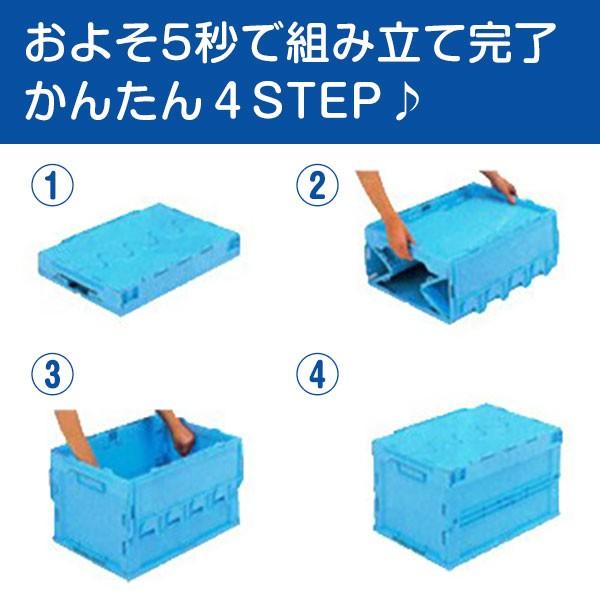 およそ5秒で組み立て完了
かんたん４STEP♪

①

②

③

④