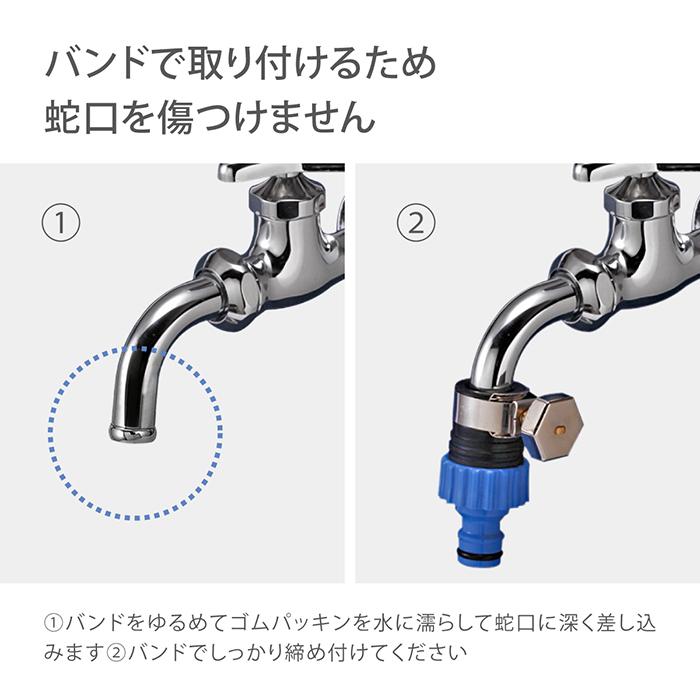 バンドで取り付けるため
蛇口を傷つけません

①

②

①バンドをゆるめてゴムパッキンを水に濡らして蛇口に深く差し込みます②バンドでしっかり締め付けてください