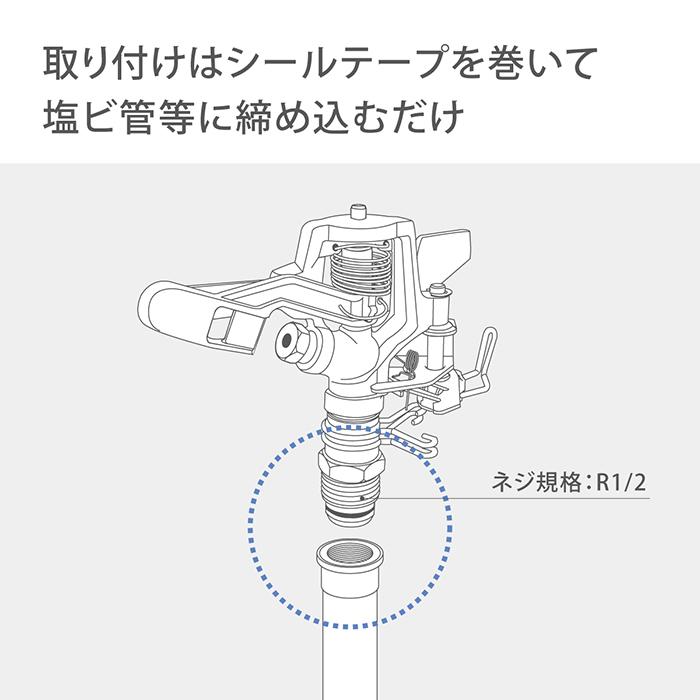 取り付けはシールテープを巻いて
塩ビ管等に締め込むだけ

ネジ規格：R1/2