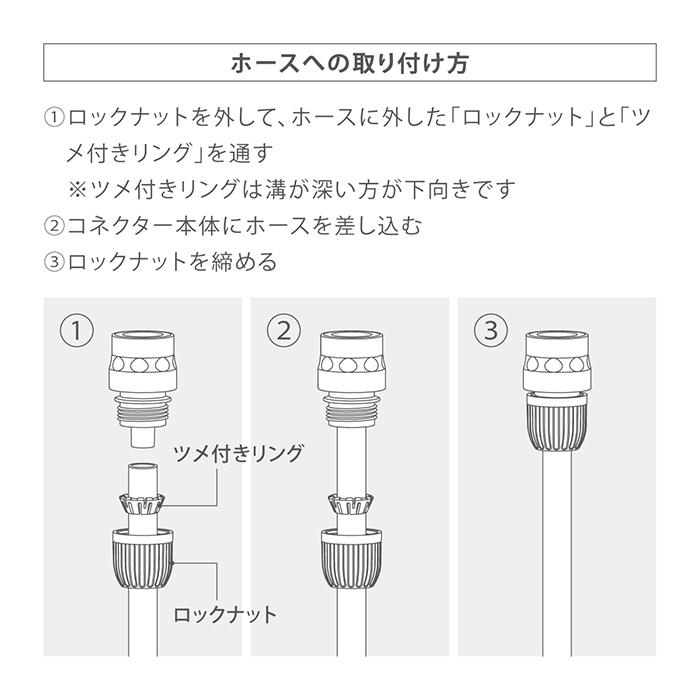 ホースへの取り付け方

①ロックナットを外して、ホースに外した「ロックナット」と「ツメ付きリング」を通す
※ツメ付きリングは溝が深い方が下向きです
②コネクター本体にホースを差し込む
③ロックナットを締める

①

ツメ付きリング

ロックナット

②

③