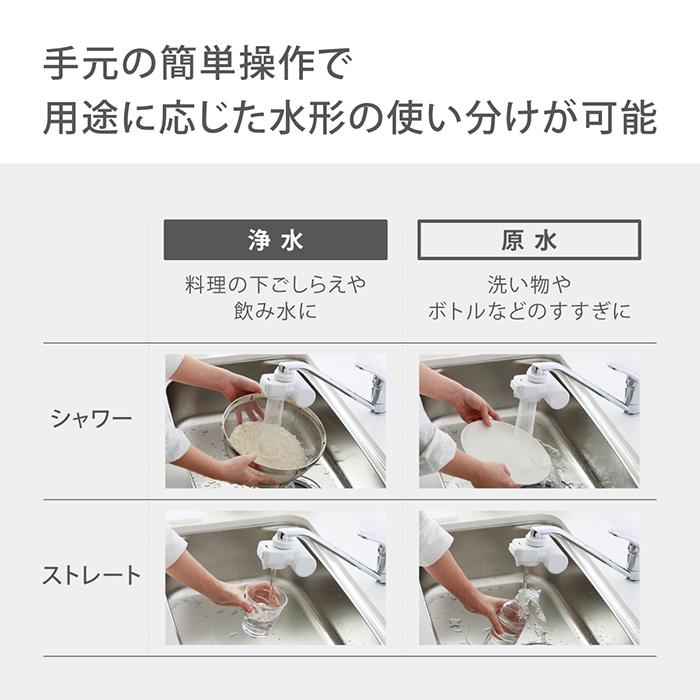 手元の簡単操作で
用途に応じた水形の使い分けが可能

|  | 浄水 | 原水 |
|---|---|---|
|  | 料理の下ごしらえや飲み水に | 洗い物やボトルなどのすすぎに |
| シャワー |  |  |
| ストレート |  |  |