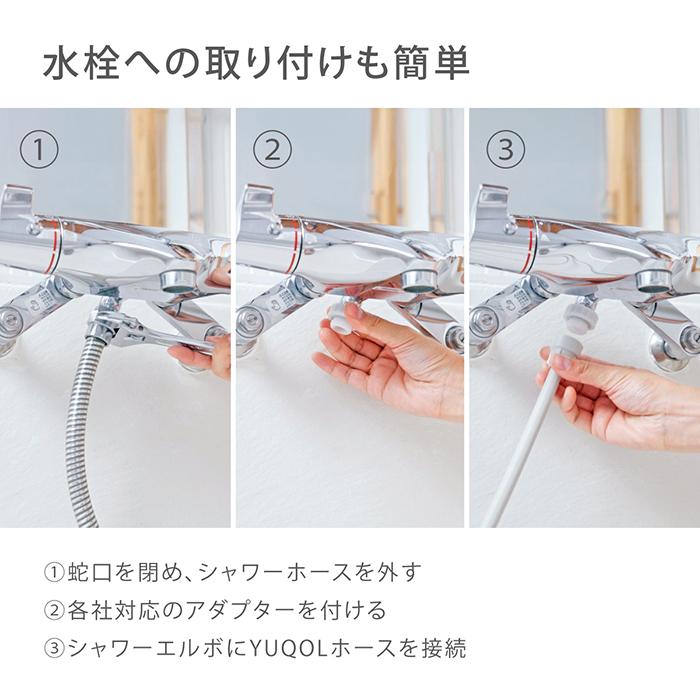 水栓への取り付けも簡単

①

②

③

①蛇口を閉め、シャワーホースを外す
②各社対応のアダプターを付ける
③シャワーエルボにYUQOLホースを接続