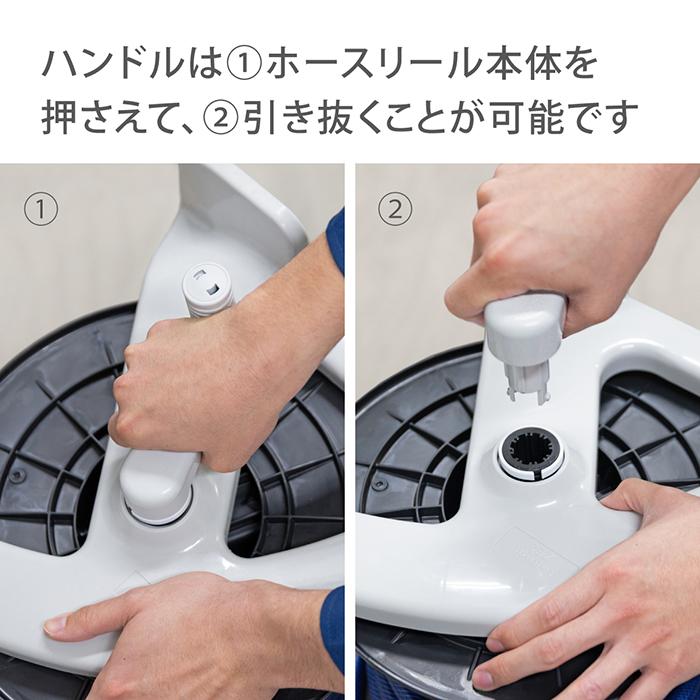 ハンドルは①ホースリール本体を押さえて、②引き抜くことが可能です

①

②