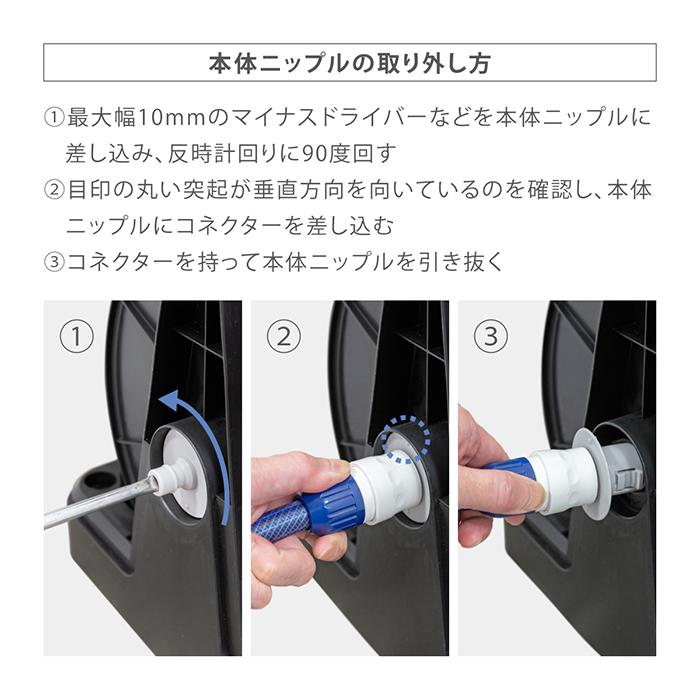 本体ニップルの取り外し方

①最大幅10mmのマイナスドライバーなどを本体ニップルに差し込み、反時計回りに90度回す
②目印の丸い突起が垂直方向を向いているのを確認し、本体ニップルにコネクターを差し込む
③コネクターを持って本体ニップルを引き抜く

①

②

③