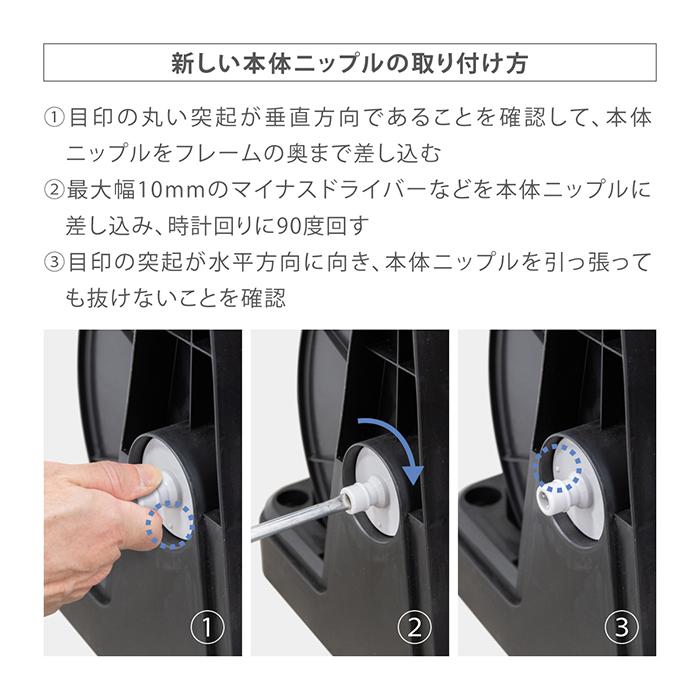 新しい本体ニップルの取り付け方

①目印の丸い突起が垂直方向であることを確認して、本体ニップルをフレームの奥まで差し込む

②最大幅10mmのマイナスドライバーなどを本体ニップルに差し込み、時計回りに90度回す

③目印の突起が水平方向に向き、本体ニップルを引っ張っても抜けないことを確認

①

②

③