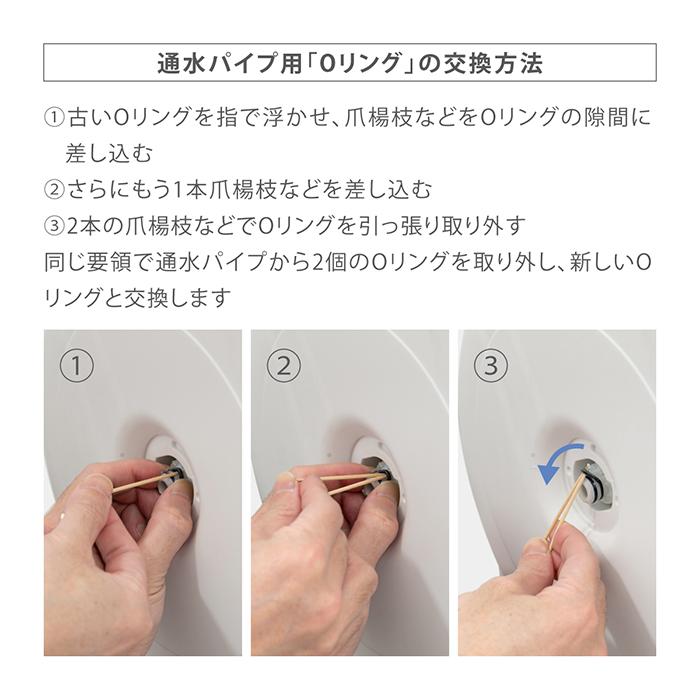 通水パイプ用「Oリング」の交換方法

①古いOリングを指で浮かせ、爪楊枝などをOリングの隙間に差し込む
②さらにもう1本爪楊枝などを差し込む
③2本の爪楊枝などでOリングを引っ張り取り外す
同じ要領で通水パイプから2個のOリングを取り外し、新しいOリングと交換します

①

②

③