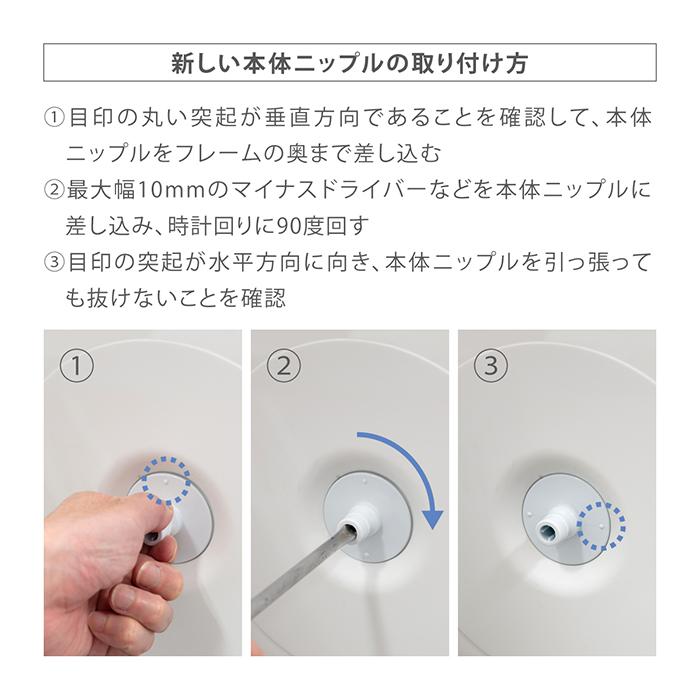 新しい本体ニップルの取り付け方

①目印の丸い突起が垂直方向であることを確認して、本体ニップルをフレームの奥まで差し込む
②最大幅10mmのマイナスドライバーなどを本体ニップルに差し込み、時計回りに90度回す
③目印の突起が水平方向に向き、本体ニップルを引っ張っても抜けないことを確認

①

②

③