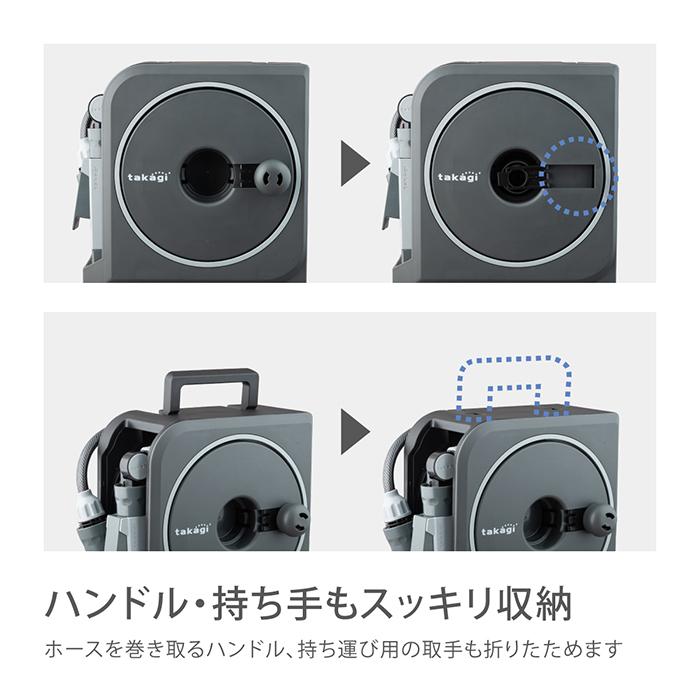 takagi

takagi

takagi

takagi

ハンドル・持ち手もスッキリ収納

ホースを巻き取るハンドル、持ち運び用の取手も折りたためます