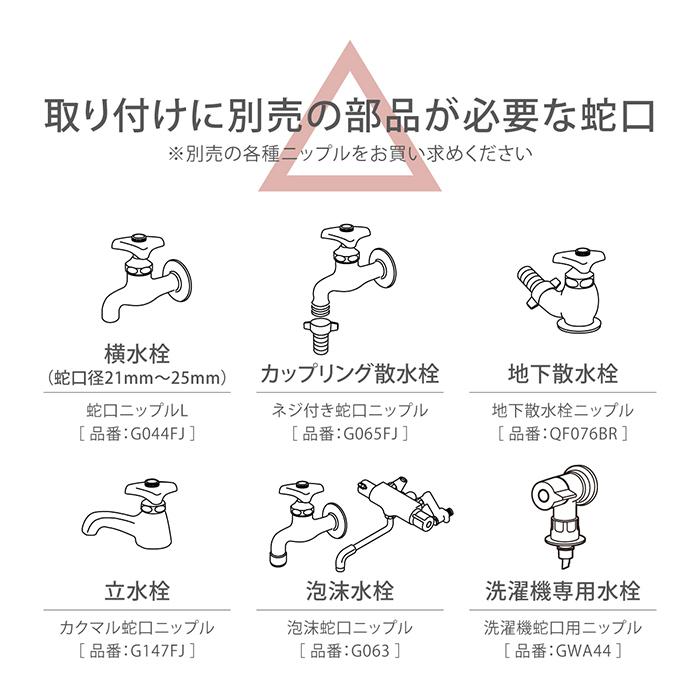 取り付けに別売の部品が必要な蛇口

※別売の各種ニップルをお買い求めください

横水栓
（蛇口径21mm〜25mm）

蛇口ニップルL
［ 品番：G044FJ ］

カップリング散水栓

ネジ付き蛇口ニップル
［ 品番：G065FJ ］

地下散水栓

地下散水栓ニップル
［ 品番：QF076BR ］

立水栓

カクマル蛇口ニップル
［ 品番：G147FJ ］

泡沫水栓

泡沫蛇口ニップル
［ 品番：G063 ］

洗濯機専用水栓

洗濯機蛇口用ニップル
［ 品番：GWA44 ］