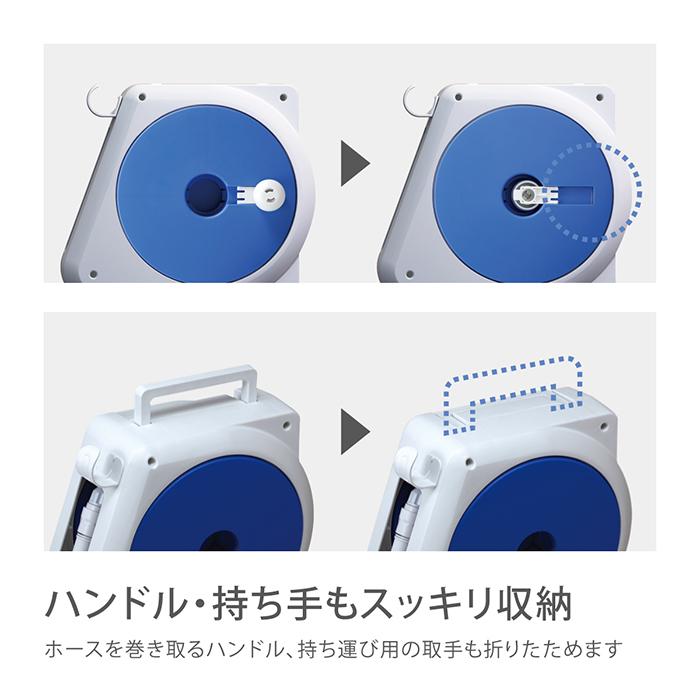 ハンドル・持ち手もスッキリ収納

ホースを巻き取るハンドル、持ち運び用の取手も折りたためます