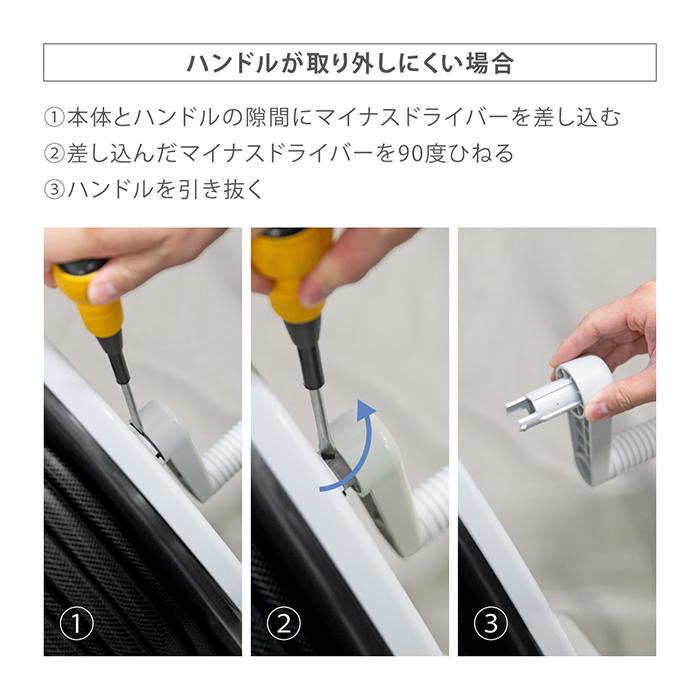 ハンドルが取り外しにくい場合

①本体とハンドルの隙間にマイナスドライバーを差し込む
②差し込んだマイナスドライバーを90度ひねる
③ハンドルを引き抜く

①

②

③