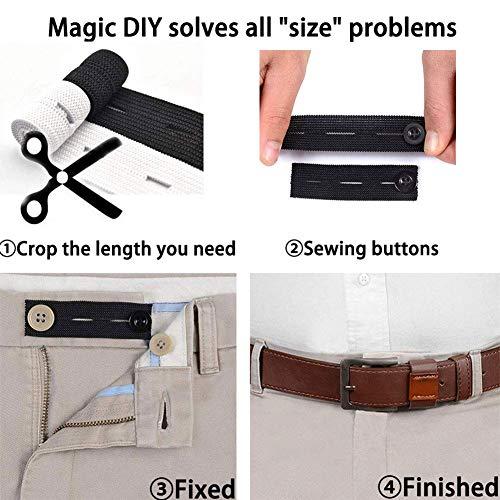 Magic DIY solves all "size" problems

①Crop the length you need

②Sewing buttons

③Fixed

④Finished