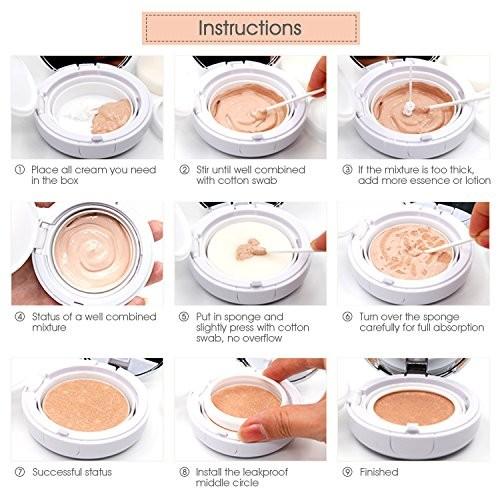 Instructions

① Place all cream you need in the box

② Stir until well combined with cotton swab

③ If the mixture is too thick, add more essence or lotion

④ Status of a well combined mixture

⑤ Put in sponge and slightly press with cotton swab, no overflow

⑥ Turn over the sponge carefully for full absorption

⑦ Successful status

⑧ Install the leakproof middle circle

⑨ Finished