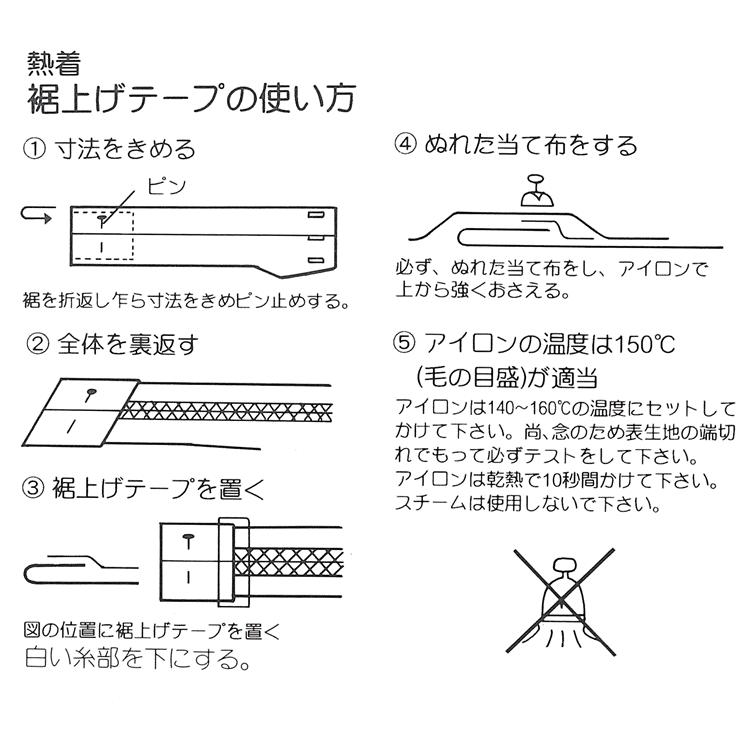 熱着
裾上げテープの使い方

① 寸法をきめる

ピン

裾を折返し乍ら寸法をきめピン止めする。

② 全体を裏返す

③ 裾上げテープを置く

図の位置に裾上げテープを置く
白い糸部を下にする。

④ ぬれた当て布をする

必ず、ぬれた当て布をし、アイロンで上から強くおさえる。

⑤ アイロンの温度は150℃
(毛の目盛)が適当

アイロンは140～160℃の温度にセットしてかけて下さい。尚、念のため表生地の端切れでもって必ずテストをして下さい。
アイロンは乾熱で10秒間かけて下さい。
スチームは使用しないで下さい。