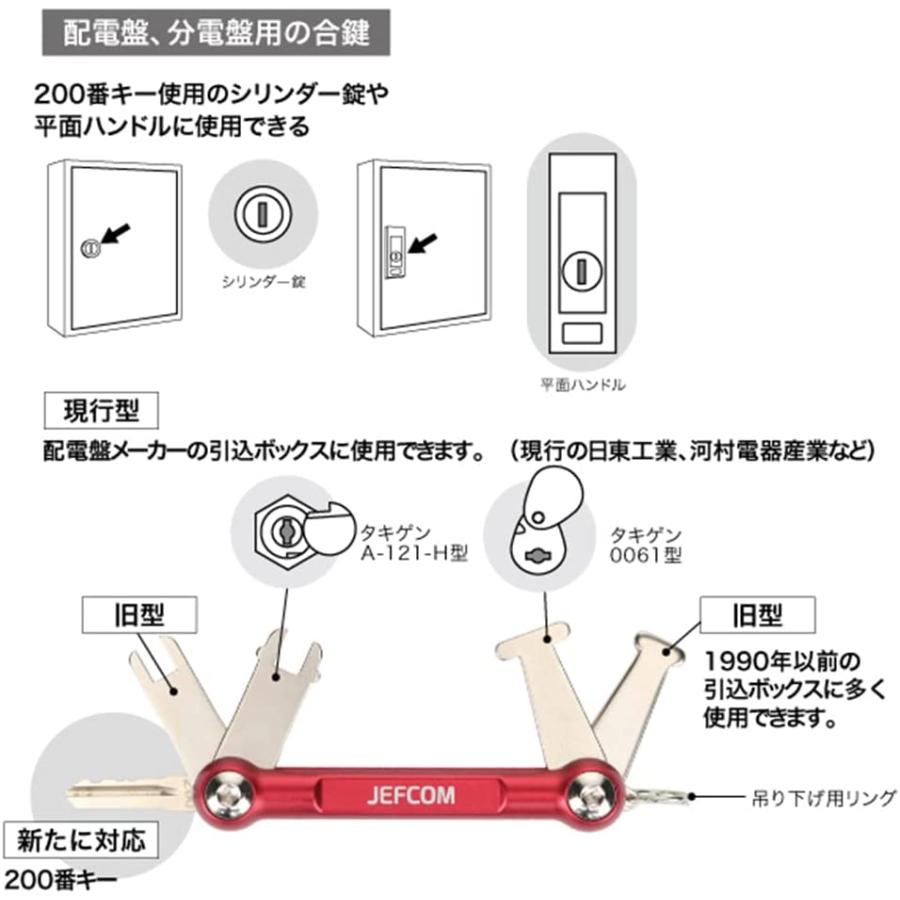 配電盤、分電盤用の合鍵

200番キー使用のシリンダー錠や平面ハンドルに使用できる

シリンダー錠

平面ハンドル

現行型

配電盤メーカーの引込ボックスに使用できます。（現行の日東工業、河村電器産業など）

タキゲン A-121-H型

タキゲン 0061型

旧型

旧型

1990年以前の引込ボックスに多く使用できます。

JEFCOM

吊り下げ用リング

新たに対応

200番キー