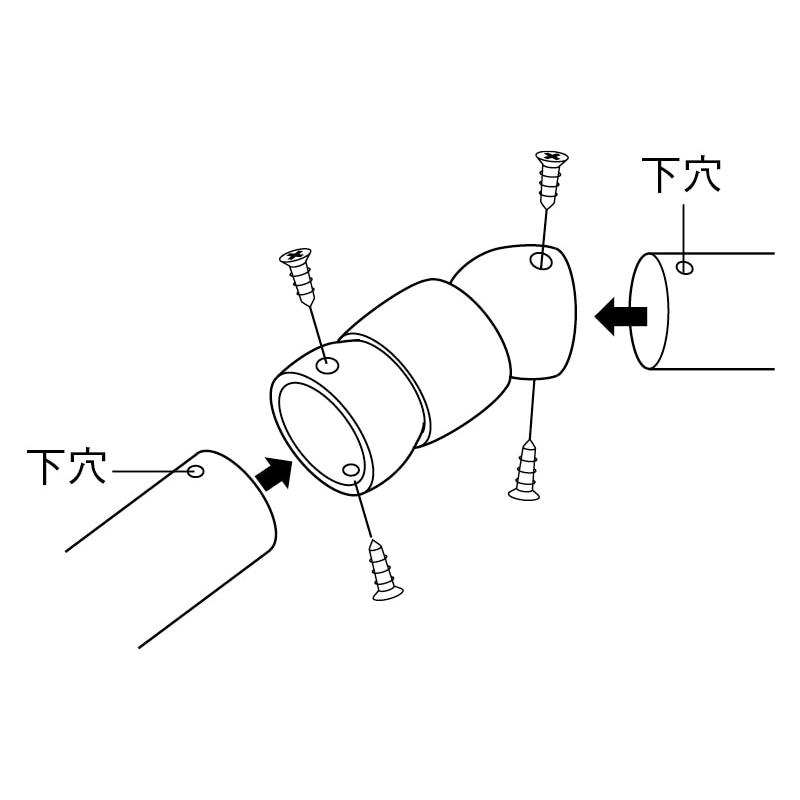 下穴

下穴