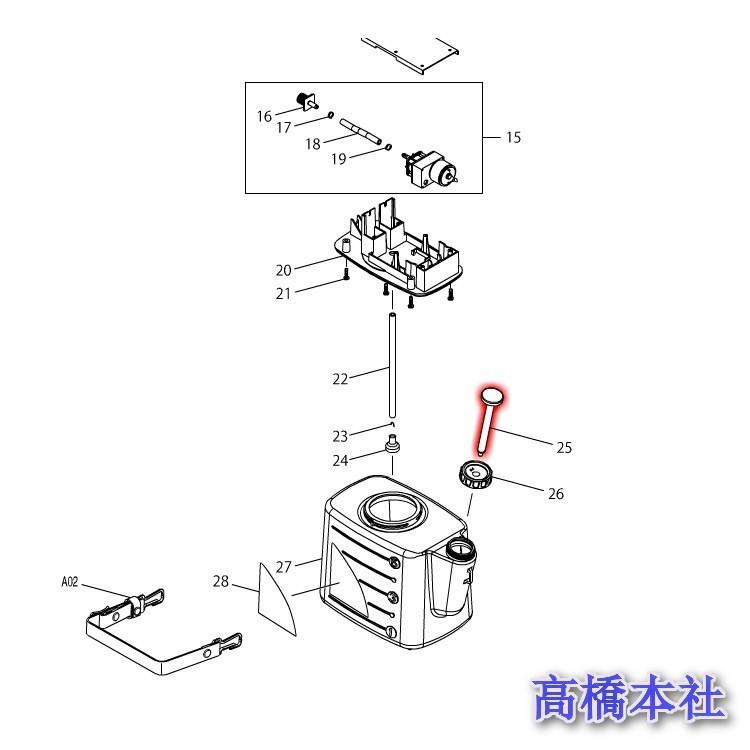 16
17
18
19
15
20
21
22
23
24
25
26
27
28
A02
高橋本社