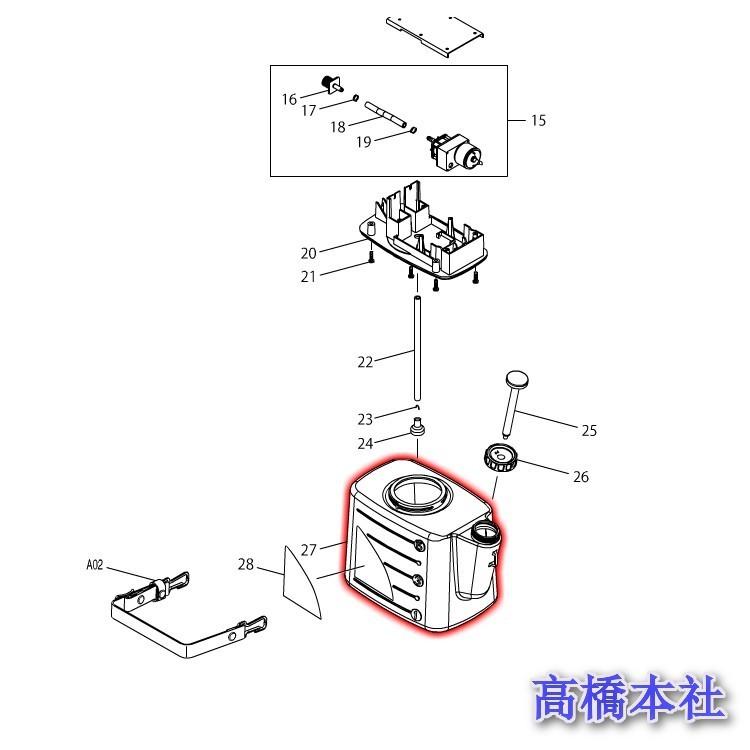 16
17
18
19
15
20
21
22
23
24
25
26
27
28
A02
高橋本社