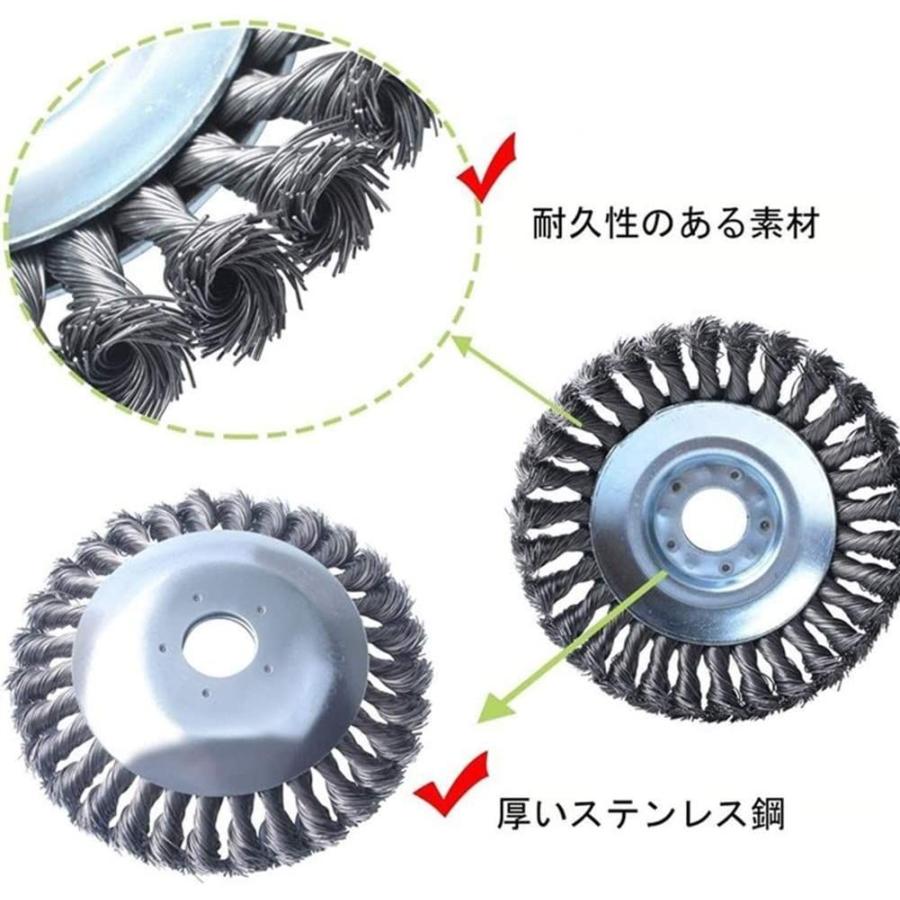 耐久性のある素材

厚いステンレス鋼