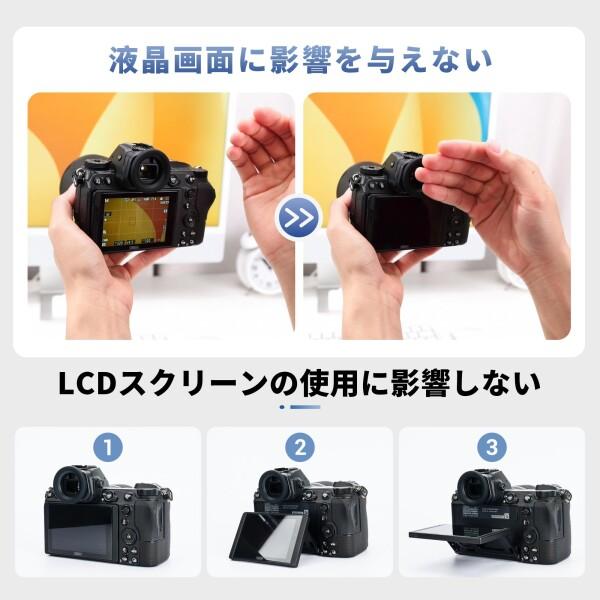 液晶画面に影響を与えない

LCDスクリーンの使用に影響しない

1

2

3