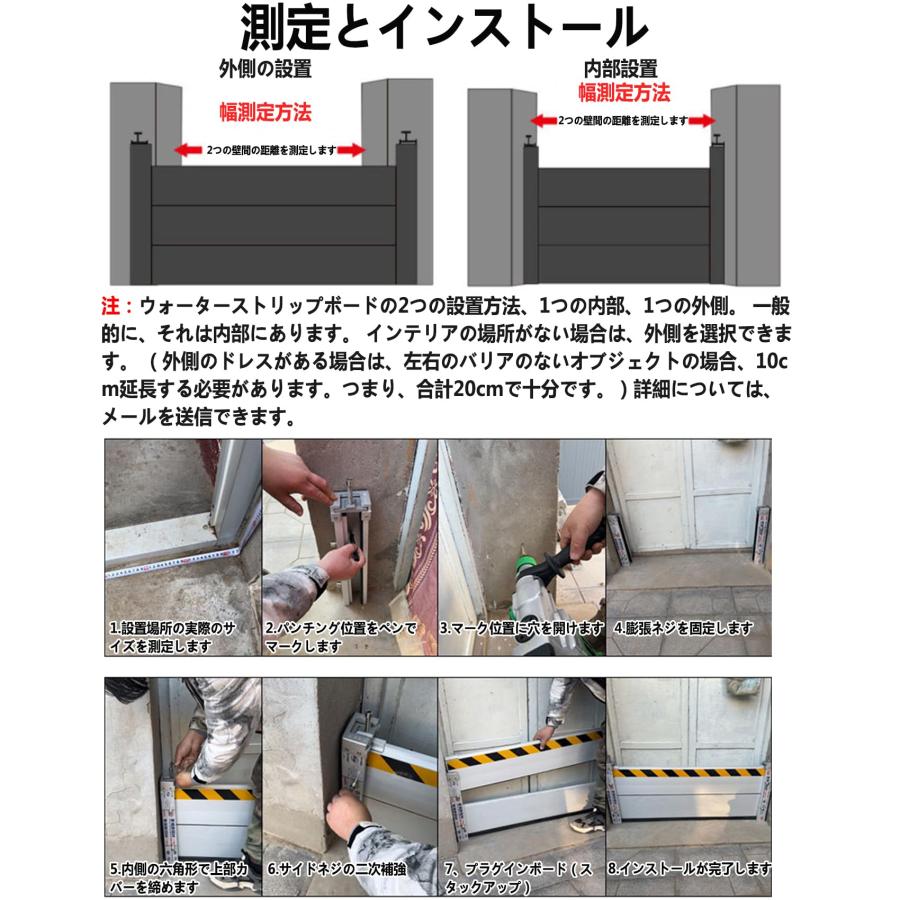 測定とインストール

外側の設置
幅測定方法
2つの壁間の距離を測定します

内部設置
幅測定方法
2つの壁間の距離を測定します

注：ウォーターストリップボードの2つの設置方法、1つの内部、1つの外側。 一般的に、それは内部にあります。 インテリアの場所がない場合は、外側を選択できます。 （外側のドレスがある場合は、左右のバリアのないオブジェクトの場合、10cm延長する必要があります。つまり、合計20cmで十分です。 ）詳細については、メールを送信できます。

1.設置場所の実際のサイズを測定します

2.パンチング位置をペンでマークします

3.マーク位置に穴を開けます

4.膨張ネジを固定します

5.内側の六角形で上部カバーを締めます

6.サイドネジの二次補強

7、プラグインボード（スタックアップ）

8.インストールが完了します