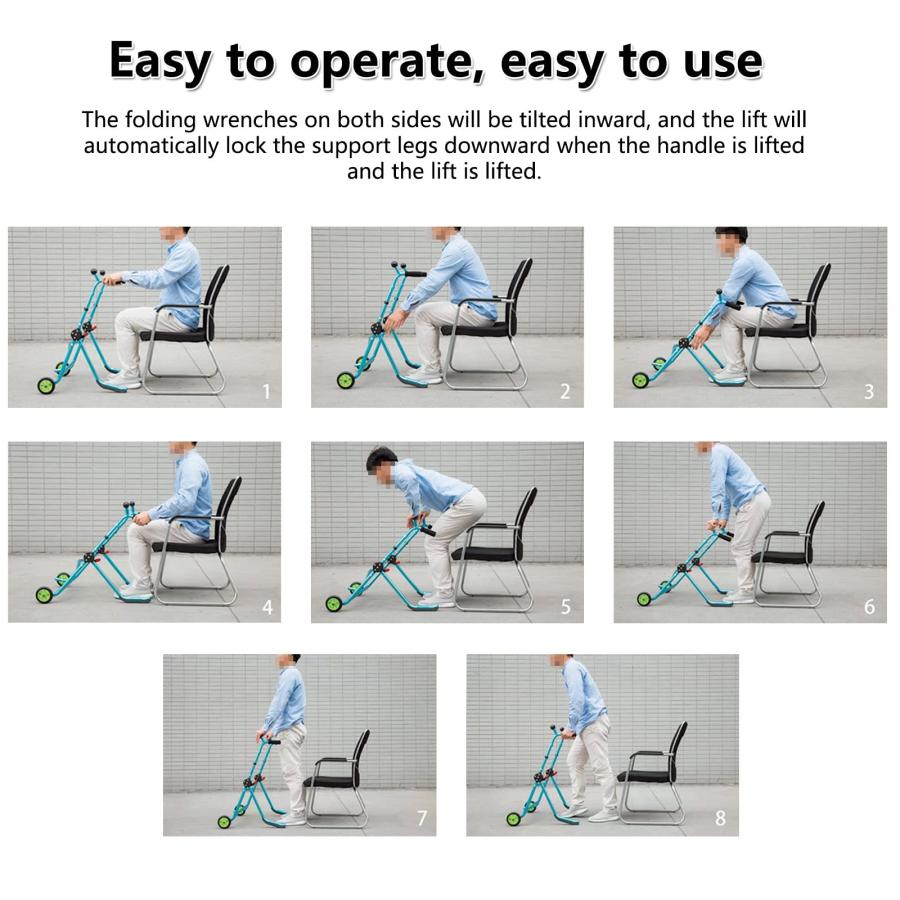 Easy to operate, easy to use

The folding wrenches on both sides will be tilted inward, and the lift will automatically lock the support legs downward when the handle is lifted and the lift is lifted.

1

2

3

4

5

6

7

8