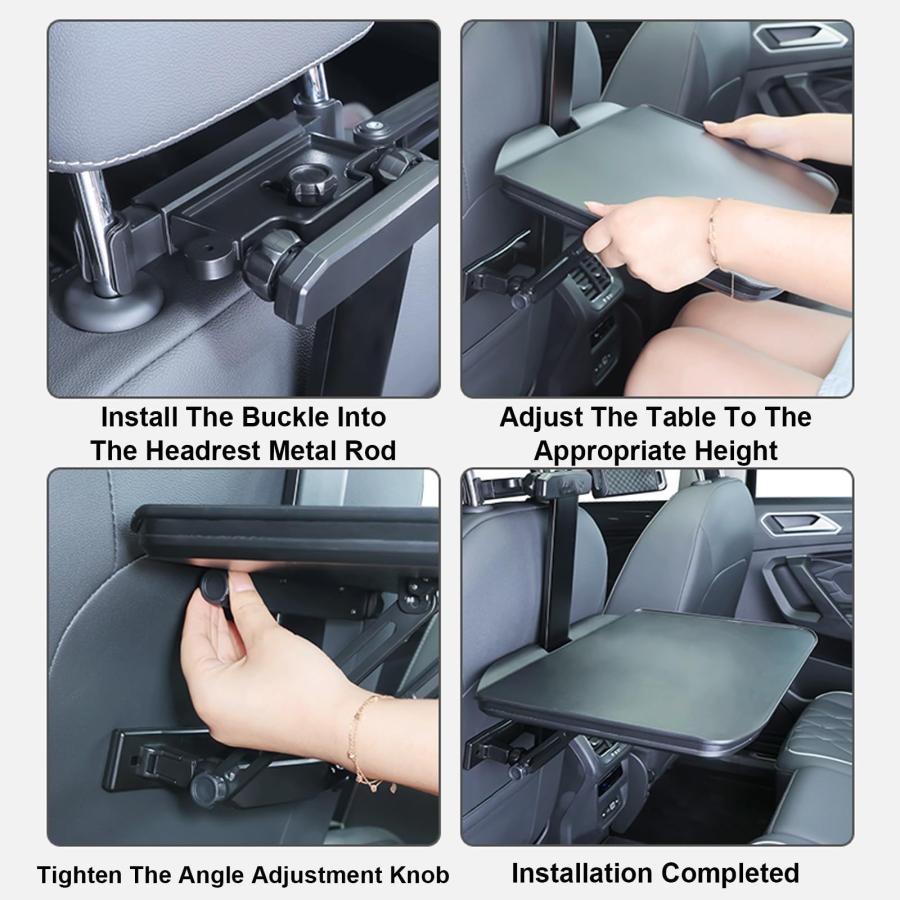 Install The Buckle Into The Headrest Metal Rod

Adjust The Table To The Appropriate Height

Tighten The Angle Adjustment Knob

Installation Completed