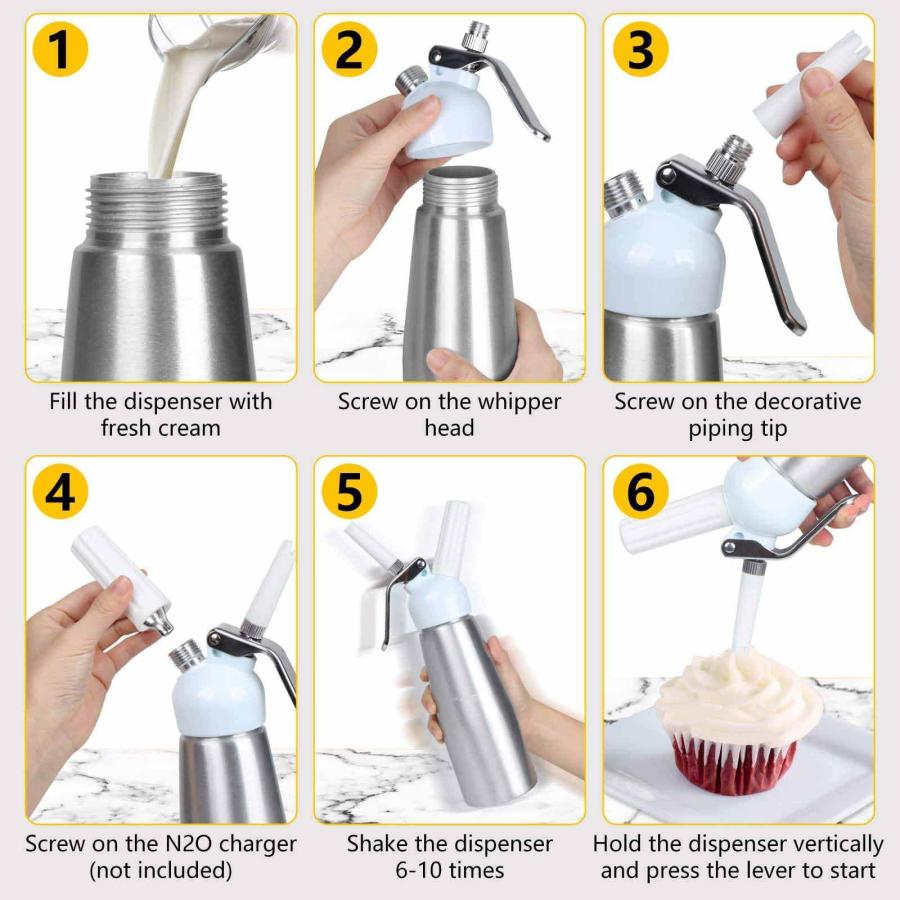 1

Fill the dispenser with fresh cream

2

Screw on the whipper head

3

Screw on the decorative piping tip

4

Screw on the N2O charger (not included)

5

Shake the dispenser 6-10 times

6

Hold the dispenser vertically and press the lever to start